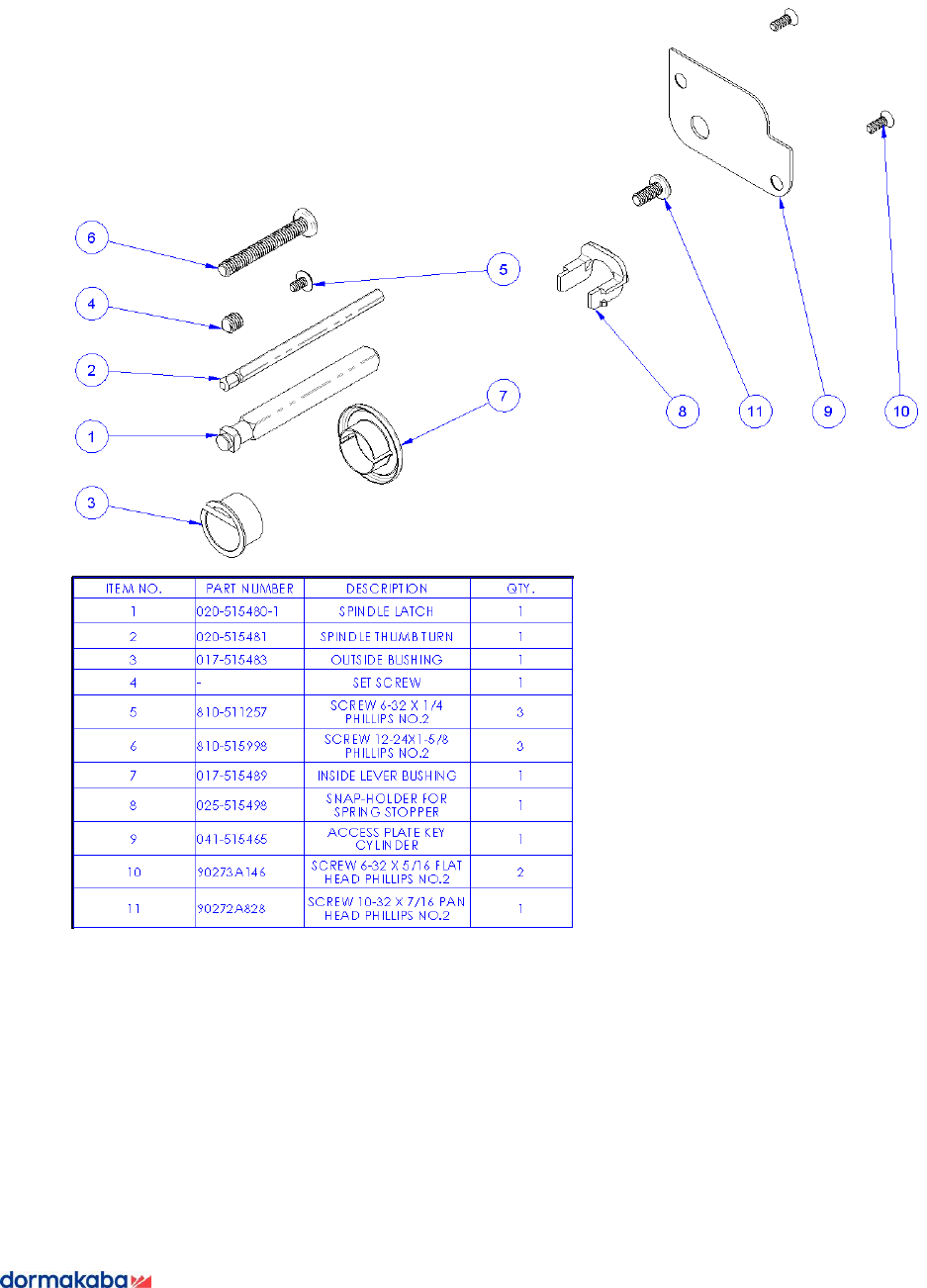 6

5

4

2

1

7

3

8

11

9

10

| ITEM NO. | PART NUMBER | DESCRIPTION | QTY. |
|---|---|---|---|
| 1 | 020-515480-1 | SPINDLE LATCH | 1 |
| 2 | 020-515481 | SPINDLE THUMB TURN | 1 |
| 3 | 017-515483 | OUTSIDE BUSHING | 1 |
| 4 | - | SET SCREW | 1 |
| 5 | 810-511257 | SCREW 6-32 X 1/4 PHILLIPS NO.2 | 3 |
| 6 | 810-515998 | SCREW 12-24X1-5/8 PHILLIPS NO.2 | 3 |
| 7 | 017-515489 | INSIDE LEVER BUSHING | 1 |
| 8 | 025-515498 | SNAP-HOLDER FOR SPRING STOPPER | 1 |
| 9 | 041-515465 | ACCESS PLATE KEY CYLINDER | 1 |
| 10 | 90273A146 | SCREW 6-32 X 5/16 FLAT HEAD PHILLIPS NO.2 | 2 |
| 11 | 90272A828 | SCREW 10-32 X 7/16 PAN HEAD PHILLIPS NO.2 | 1 |

dormakaba