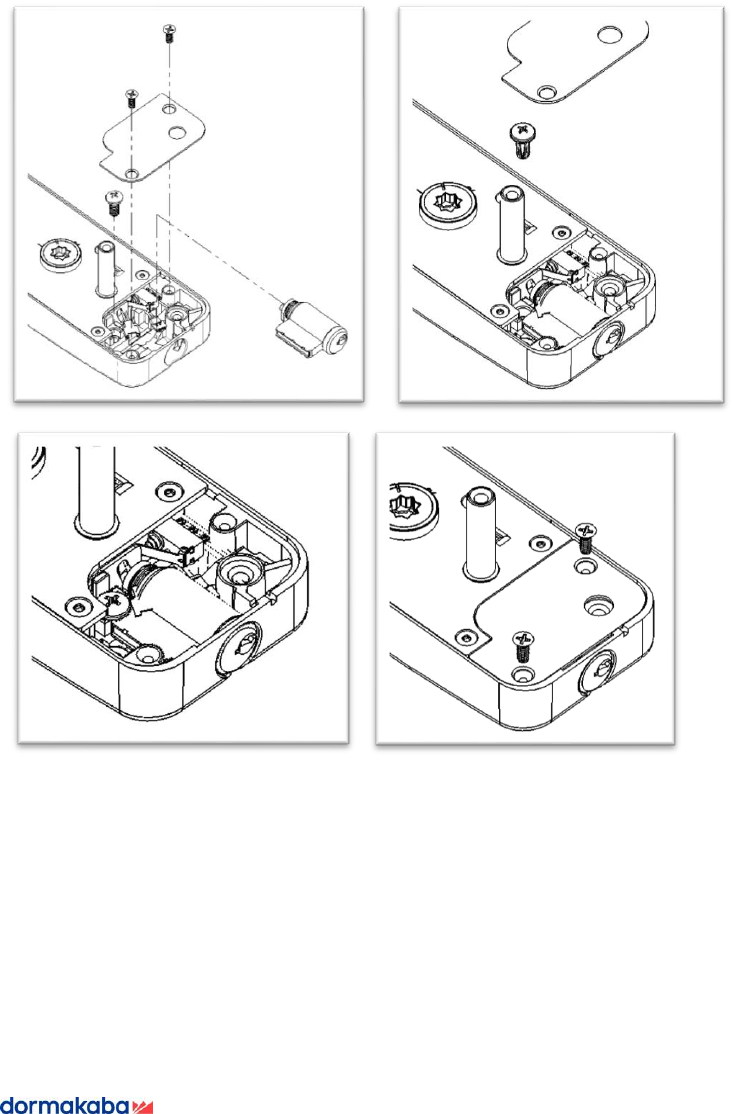 dormakaba