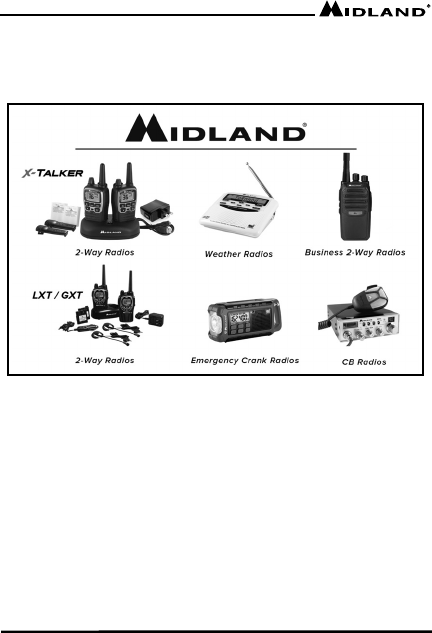 MIDLAND®

MIDLAND®

X-TALKER

2-Way Radios

Weather Radios

Business 2-Way Radios

LXT / GXT

2-Way Radios

Emergency Crank Radios

CB Radios