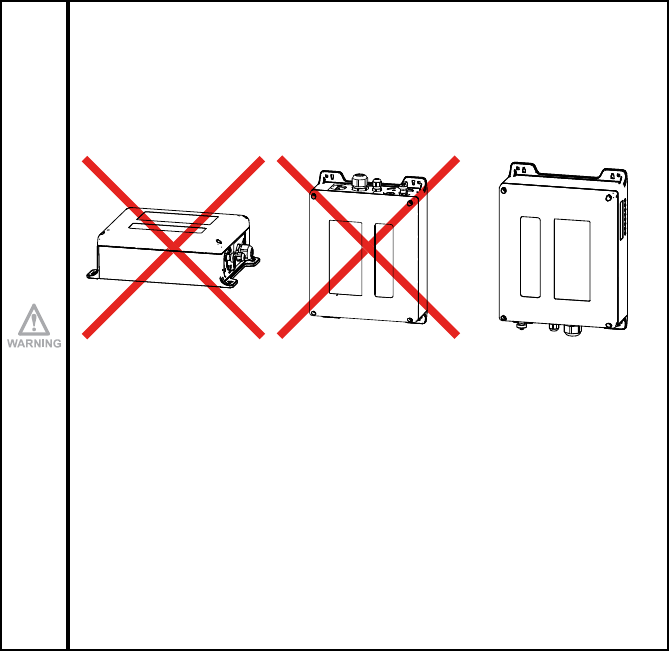 WARNING