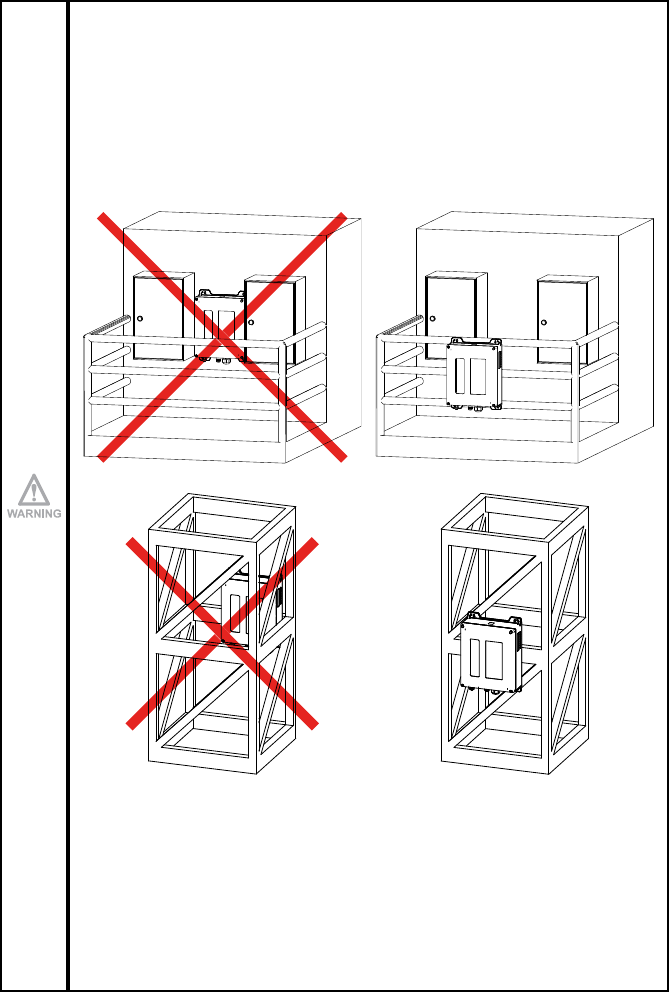 WARNING