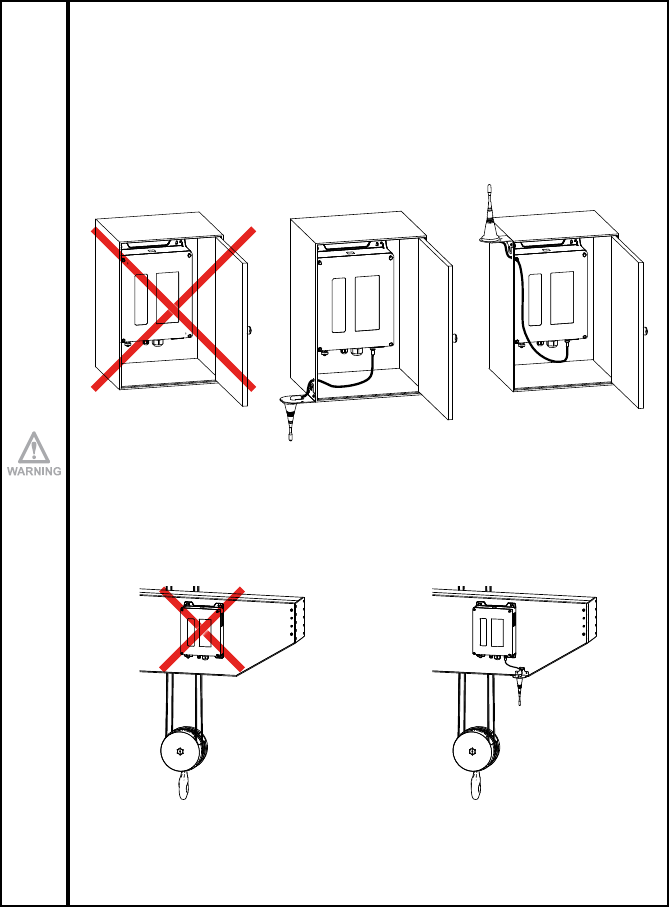 WARNING