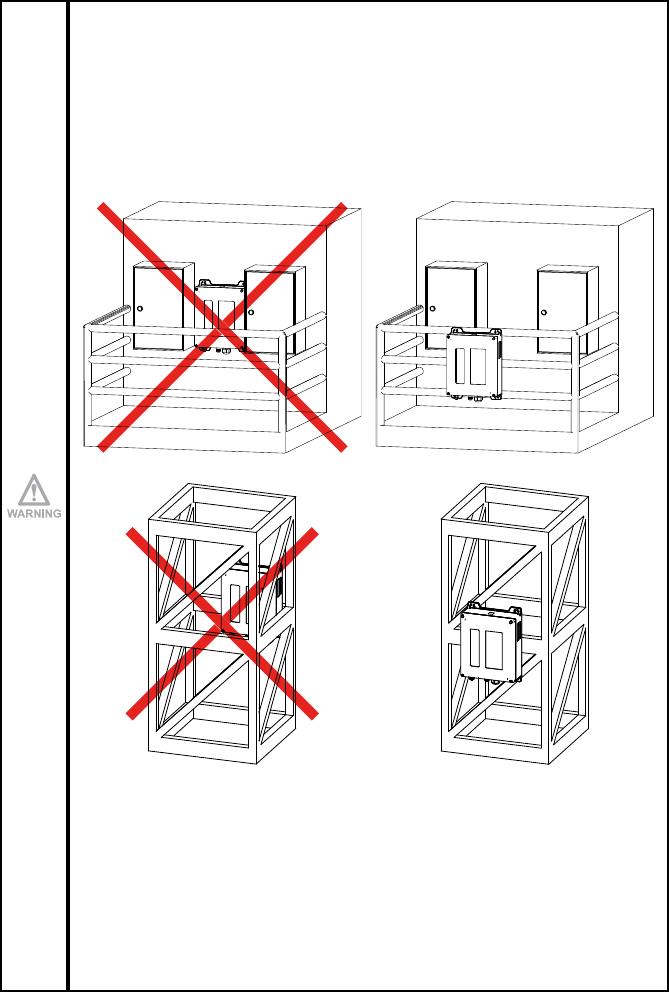 WARNING