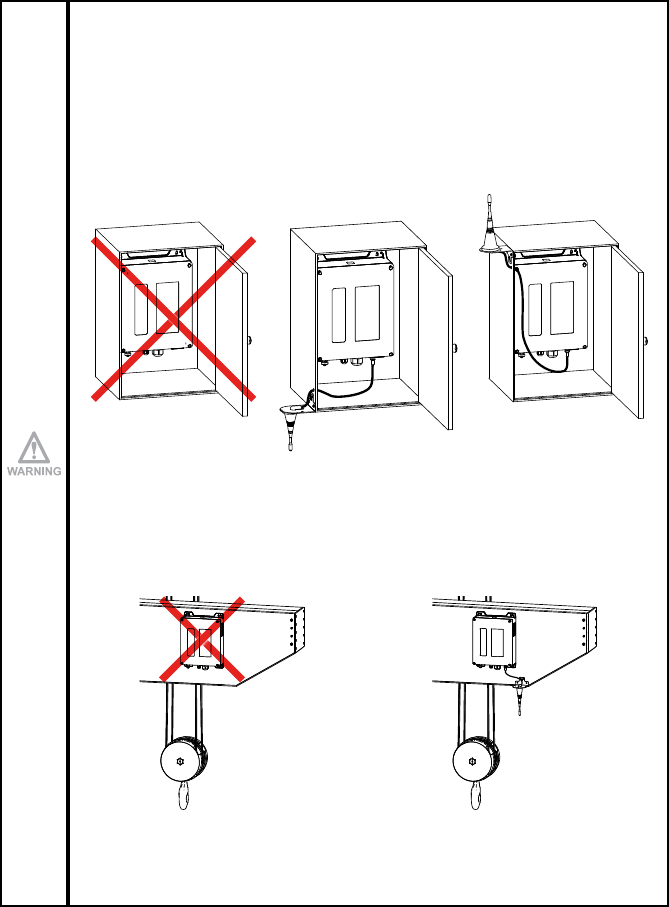 WARNING