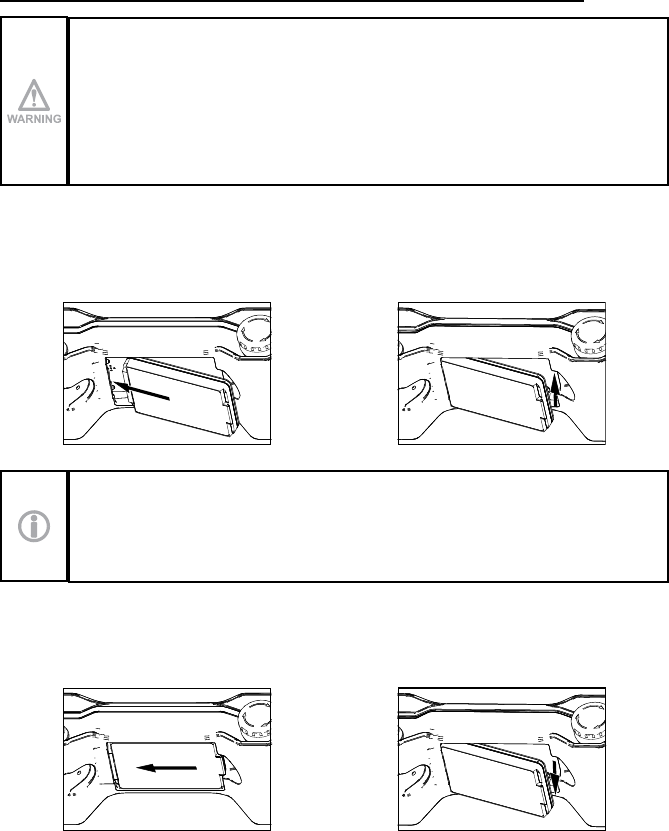 WARNING