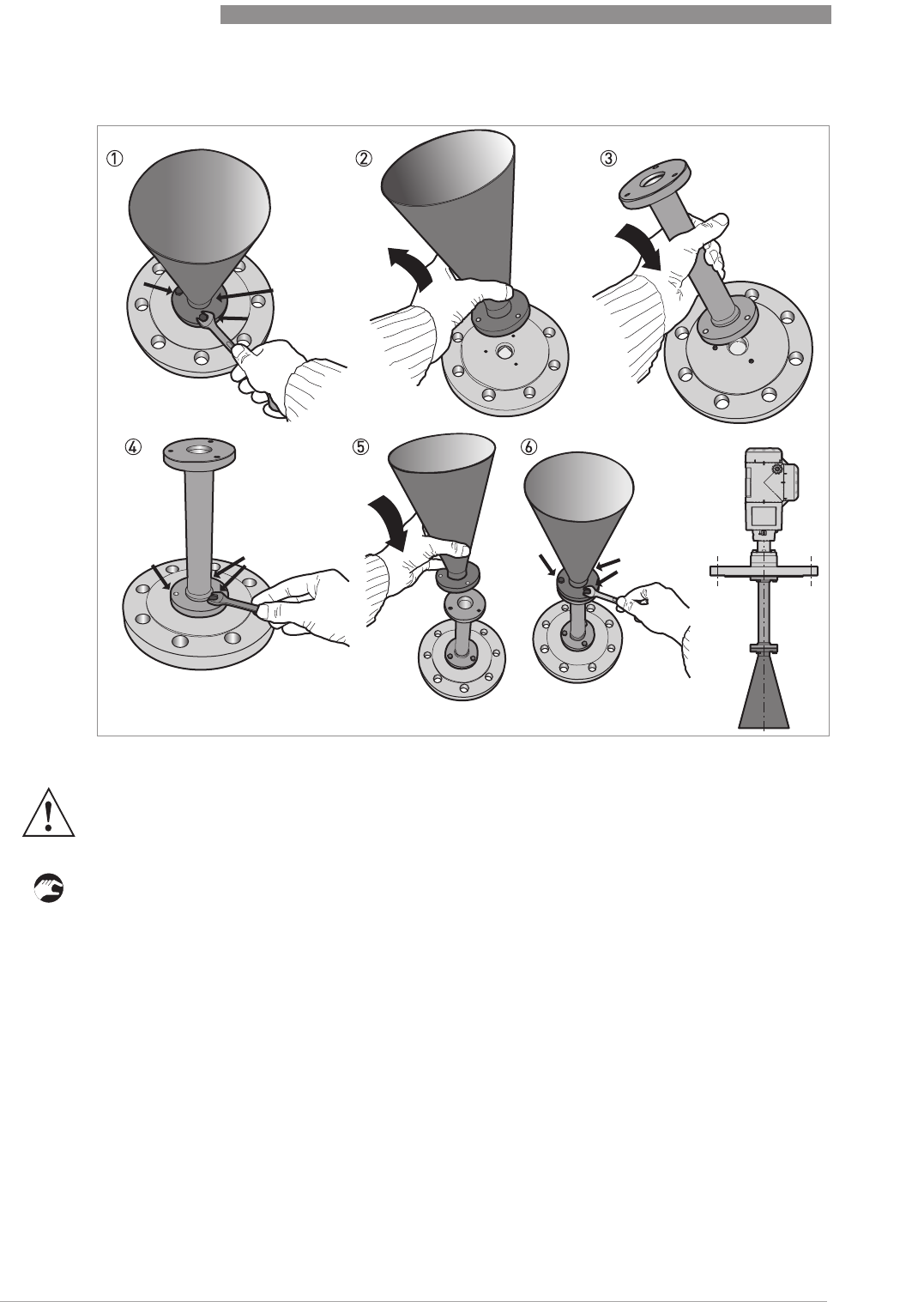 ①

②

③

④

⑤

⑥