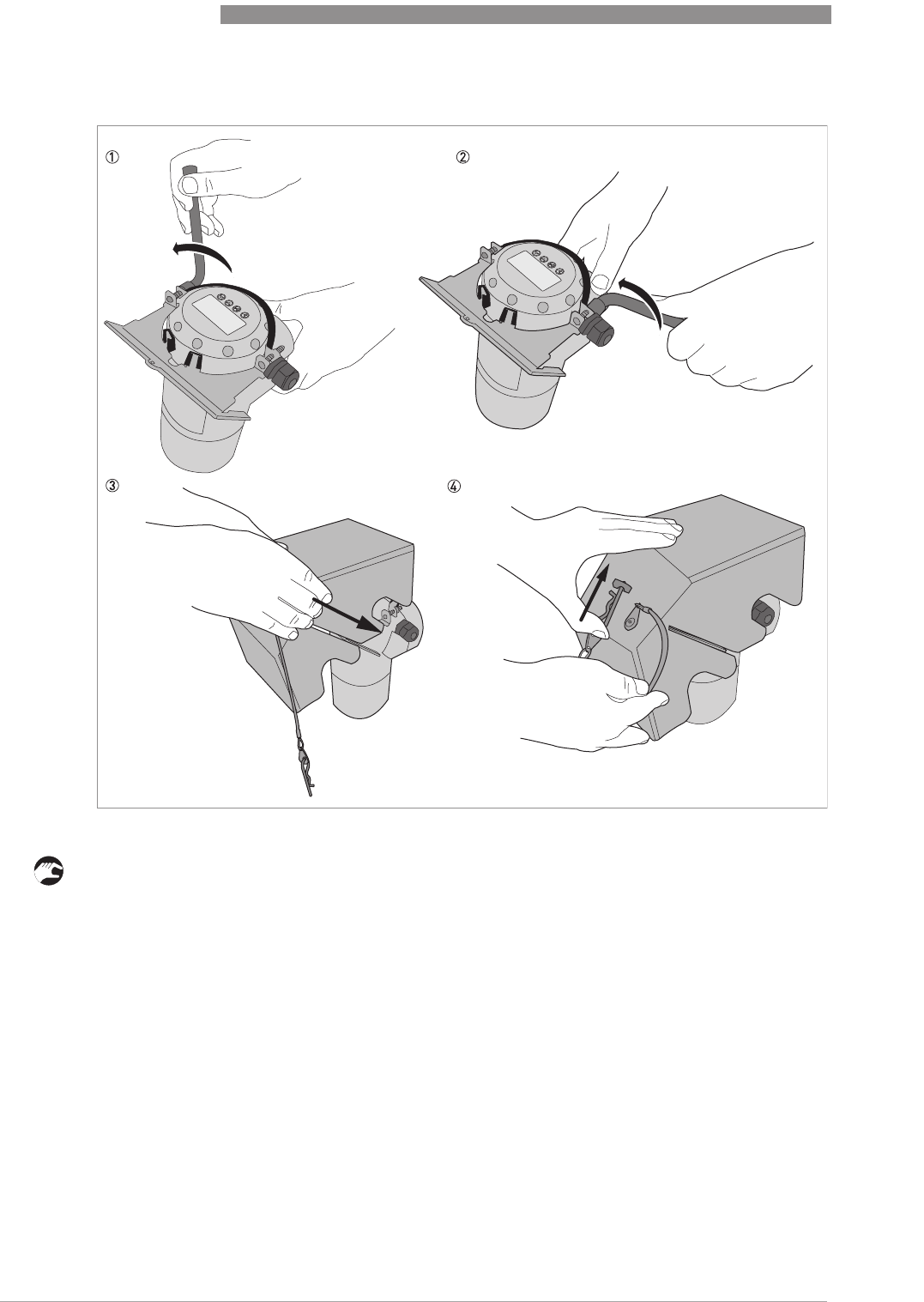 ①

②

③

④