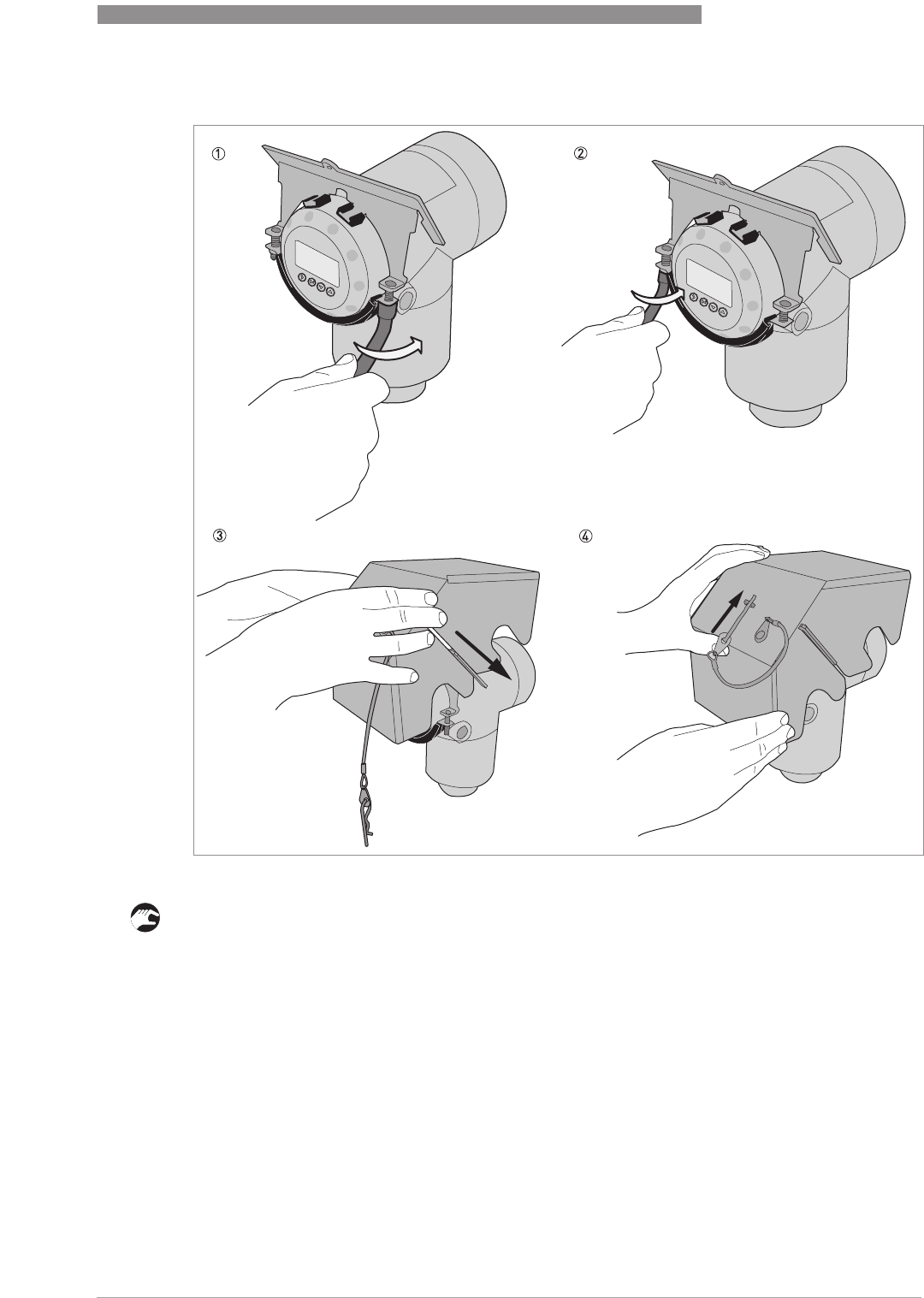 ①

②

③

④