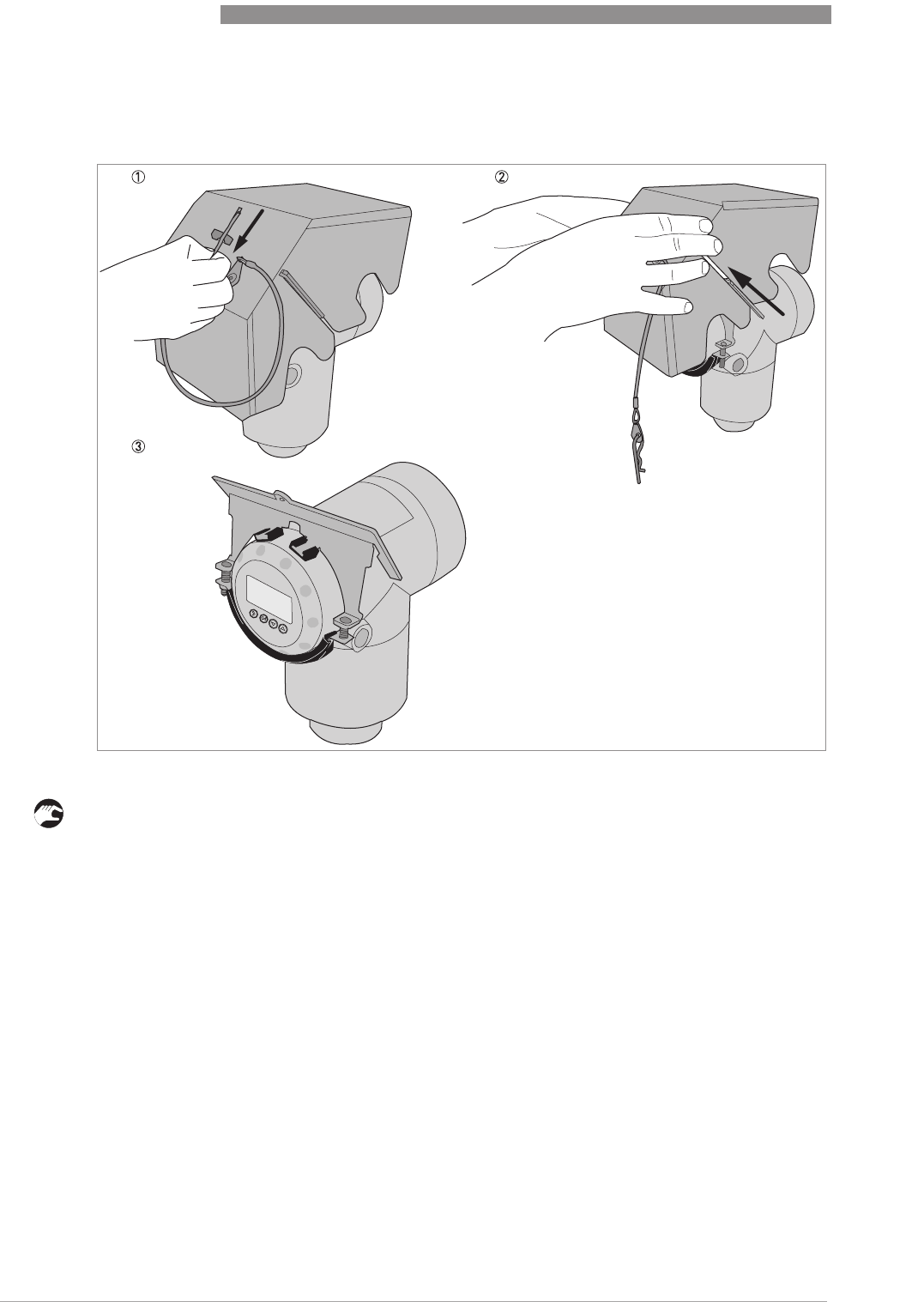 ①
②
③