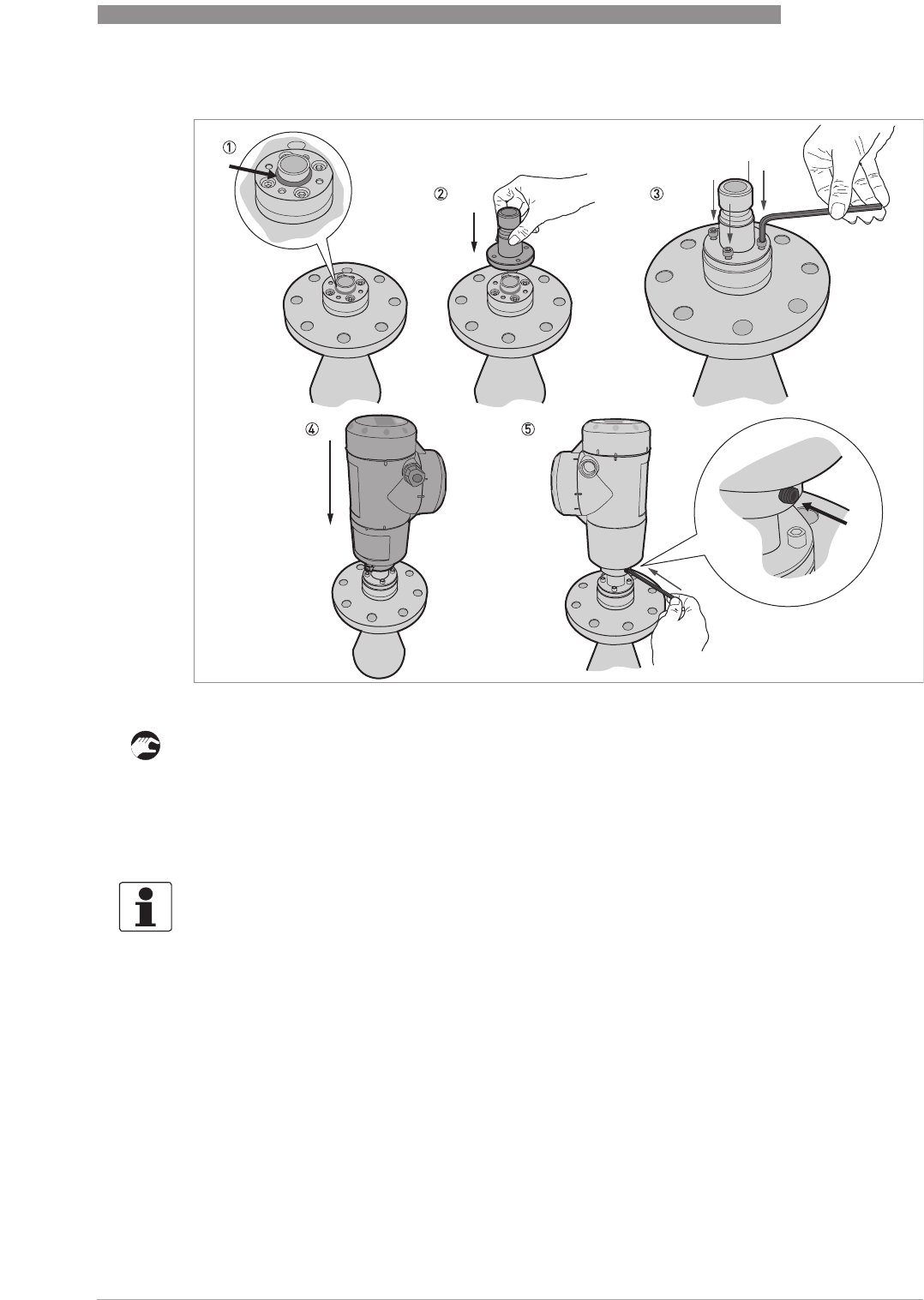 ①
②
③
④
⑤