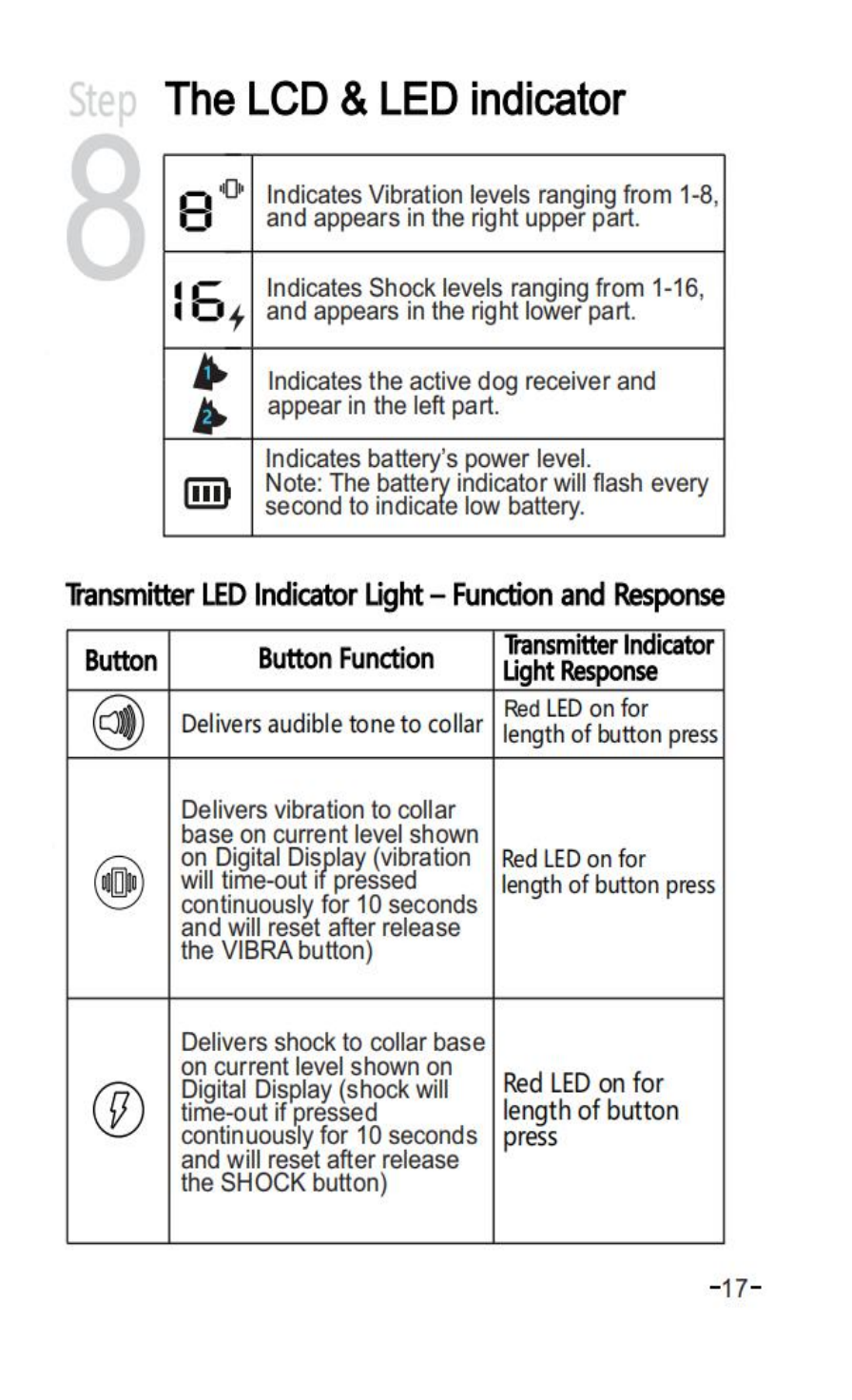 Step 8 The LCD & LED indicator

| | |
|---|---|
| 8 | Indicates Vibration levels ranging from 1-8, and appears in the right upper part. |
| 16 | Indicates Shock levels ranging from 1-16, and appears in the right lower part. |
| 1 2 | Indicates the active dog receiver and appear in the left part. |
| | Indicates battery's power level. Note: The battery indicator will flash every second to indicate low battery. |

Transmitter LED Indicator Light – Function and Response

| Button | Button Function | Transmitter Indicator Light Response |
|---|---|---|
| | Delivers audible tone to collar | Red LED on for length of button press |
| | Delivers vibration to collar base on current level shown on Digital Display (vibration will time-out if pressed continuously for 10 seconds and will reset after release the VIBRA button) | Red LED on for length of button press |
| | Delivers shock to collar base on current level shown on Digital Display (shock will time-out if pressed continuously for 10 seconds and will reset after release the SHOCK button) | Red LED on for length of button press |

-17-