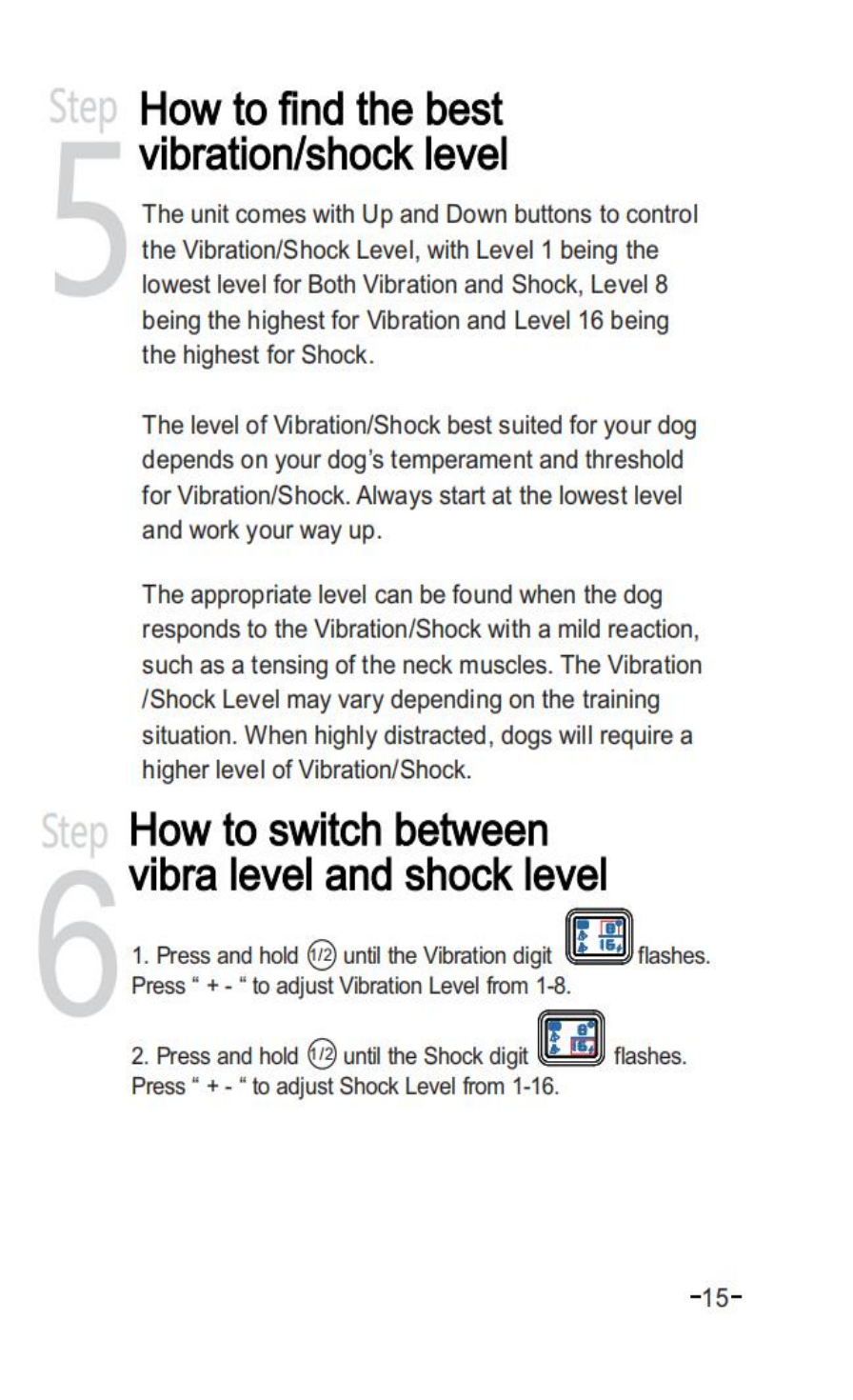 Step 5 How to find the best vibration/shock level

The unit comes with Up and Down buttons to control the Vibration/Shock Level, with Level 1 being the lowest level for Both Vibration and Shock, Level 8 being the highest for Vibration and Level 16 being the highest for Shock.

The level of Vibration/Shock best suited for your dog depends on your dog's temperament and threshold for Vibration/Shock. Always start at the lowest level and work your way up.

The appropriate level can be found when the dog responds to the Vibration/Shock with a mild reaction, such as a tensing of the neck muscles. The Vibration /Shock Level may vary depending on the training situation. When highly distracted, dogs will require a higher level of Vibration/Shock.

Step 6 How to switch between vibra level and shock level

1. Press and hold 1/2 until the Vibration digit 8 16 flashes. Press " + - " to adjust Vibration Level from 1-8.

2. Press and hold 1/2 until the Shock digit 8 16 flashes. Press " + - " to adjust Shock Level from 1-16.

-15-