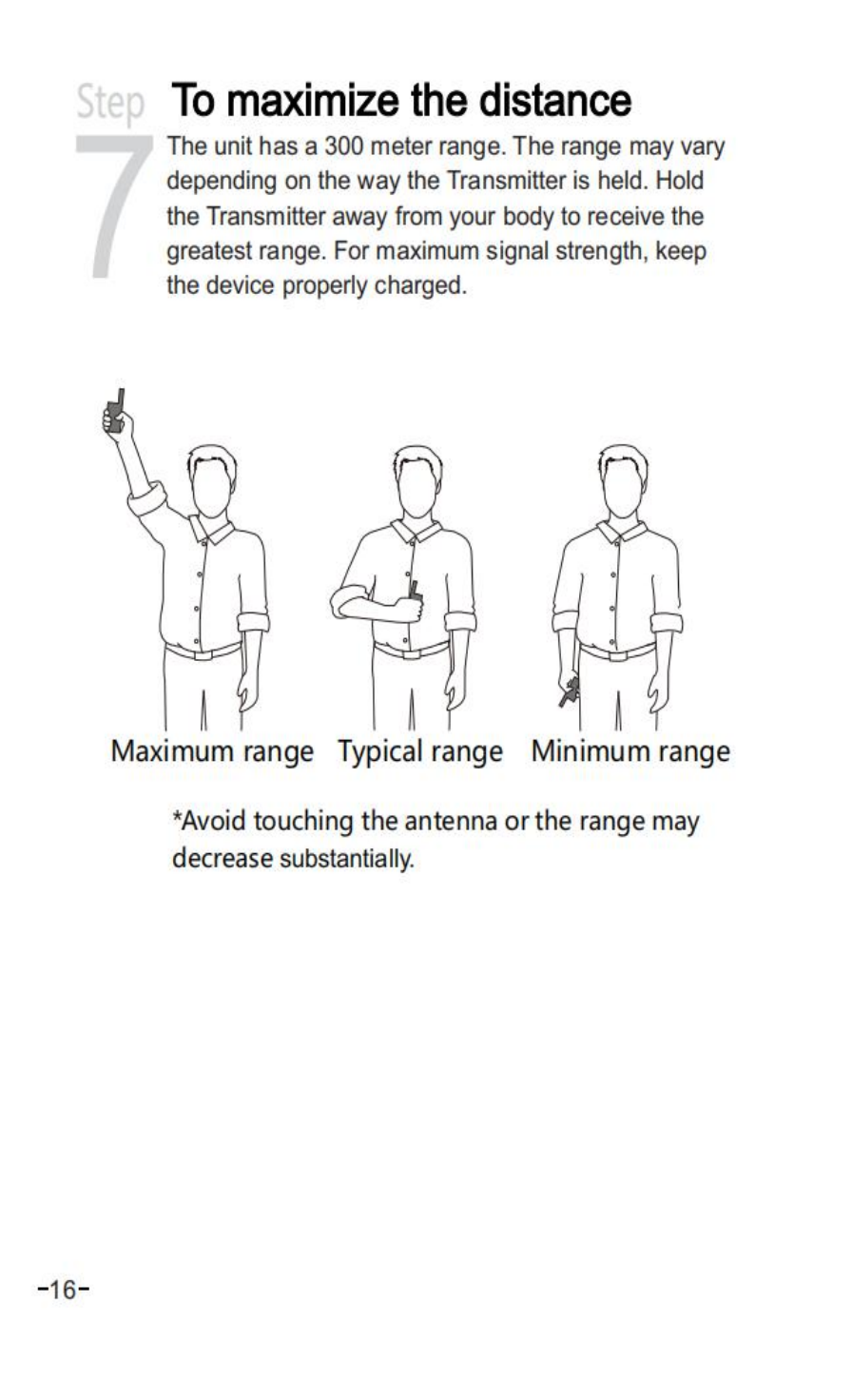 Step 7

To maximize the distance

The unit has a 300 meter range. The range may vary depending on the way the Transmitter is held. Hold the Transmitter away from your body to receive the greatest range. For maximum signal strength, keep the device properly charged.

Maximum range Typical range Minimum range

*Avoid touching the antenna or the range may decrease substantially.

-16-