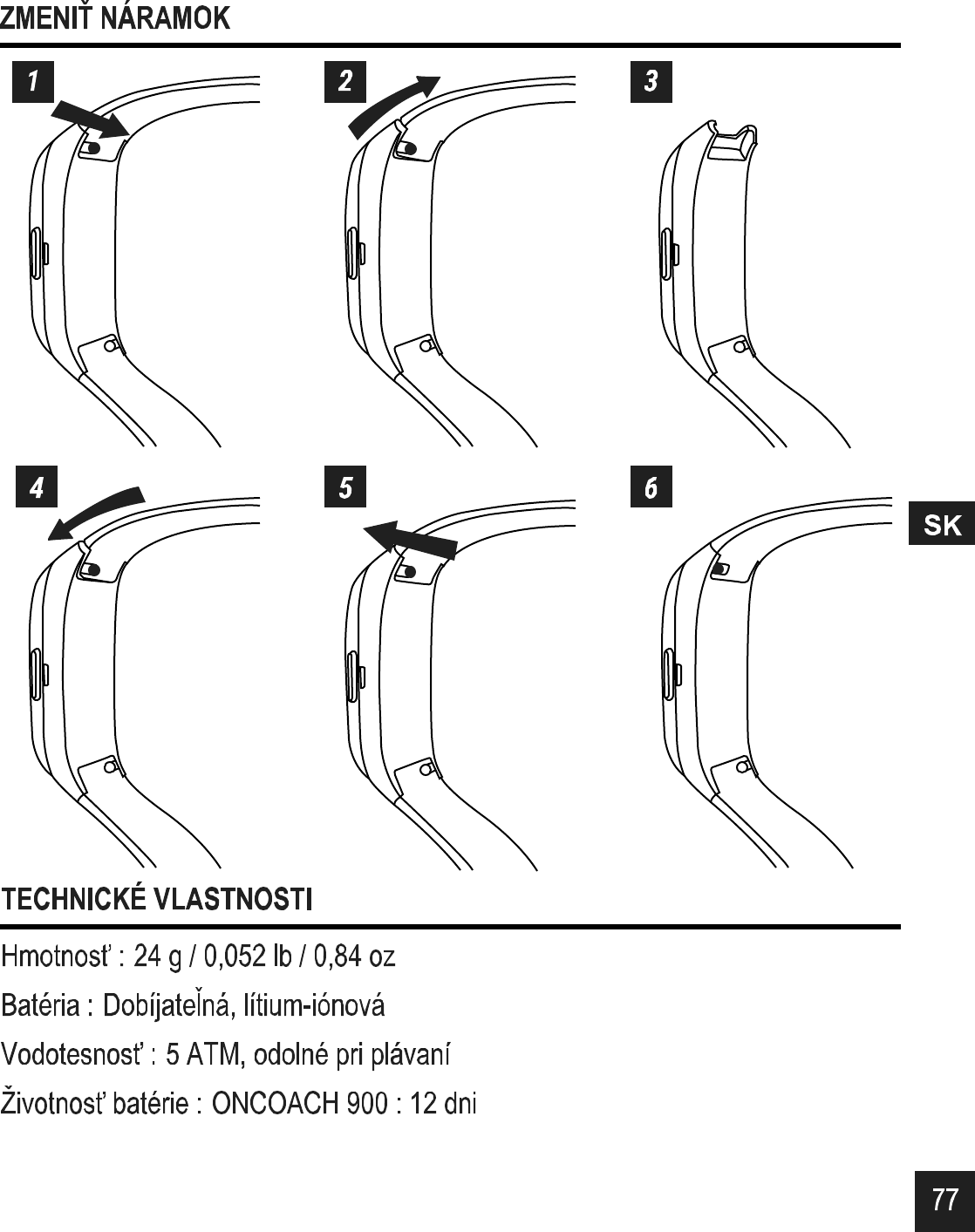 ZMENIŤ NÁRAMOK

1

2

3

4

5

6

SK

TECHNICKÉ VLASTNOSTI

Hmotnosť : 24 g / 0,052 lb / 0,84 oz

Batéria : Dobíjateľná, lítium-iónová

Vodotesnosť : 5 ATM, odolné pri plávaní

Životnosť batérie : ONCOACH 900 : 12 dni

77