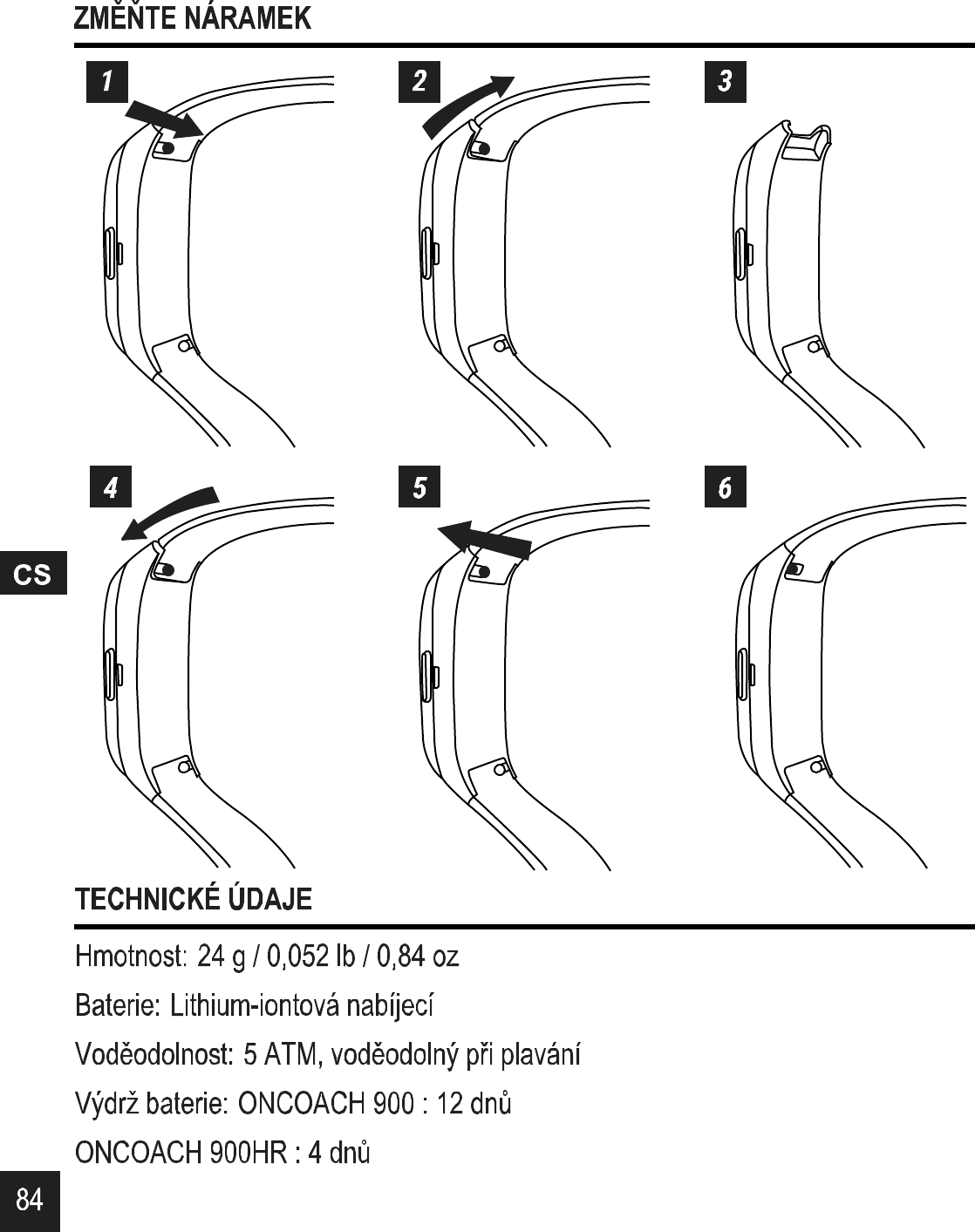 ZMĚŇTE NÁRAMEK

1

2

3

4

5

6

CS

TECHNICKÉ ÚDAJE

Hmotnost: 24 g / 0,052 lb / 0,84 oz

Baterie: Lithium-iontová nabíjecí

Voděodolnost: 5 ATM, voděodolný při plavání

Výdrž baterie: ONCOACH 900 : 12 dnů

ONCOACH 900HR : 4 dnů

84