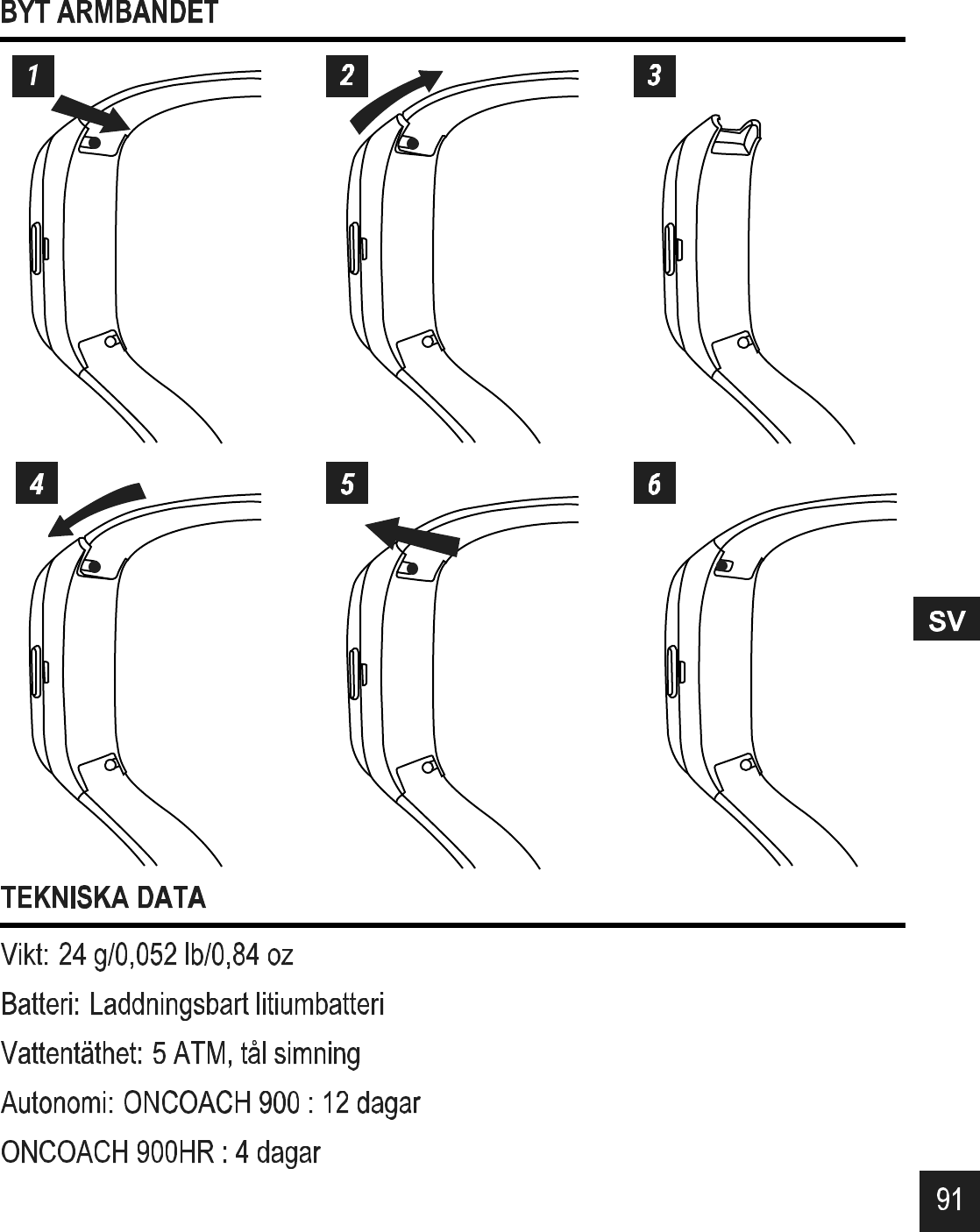 BYT ARMBANDET

1

2

3

4

5

6

SV

TEKNISKA DATA

Vikt: 24 g/0,052 lb/0,84 oz

Batteri: Laddningsbart litiumbatteri

Vattentäthet: 5 ATM, tål simning

Autonomi: ONCOACH 900 : 12 dagar

ONCOACH 900HR : 4 dagar

91