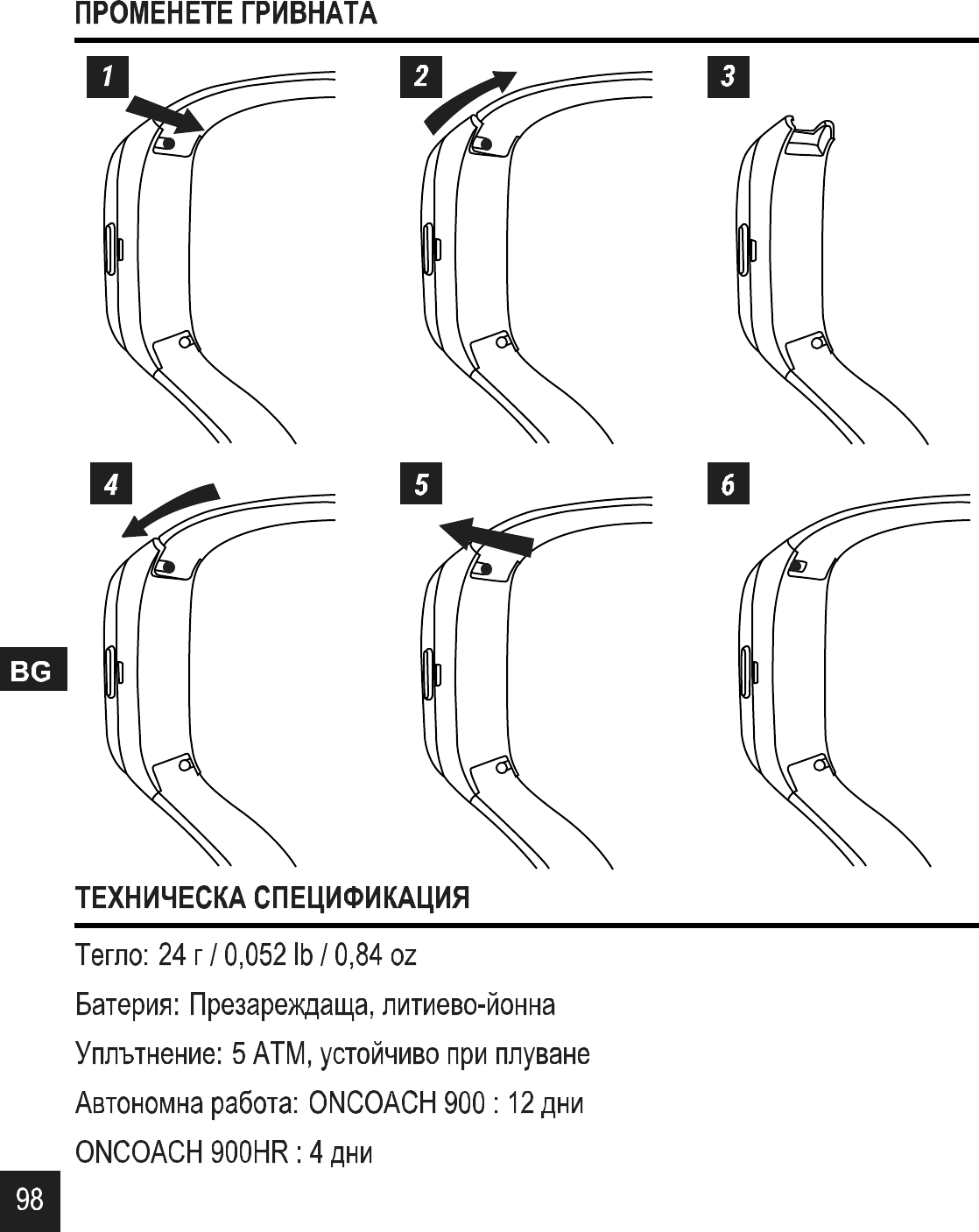 ПРОМЕНЕТЕ ГРИВНАТА

1

2

3

4

5

6

BG

ТЕХНИЧЕСКА СПЕЦИФИКАЦИЯ

Тегло: 24 г / 0,052 lb / 0,84 oz

Батерия: Презареждаща, литиево-йонна

Уплътнение: 5 ATM, устойчиво при плуване

Автономна работа: ONCOACH 900 : 12 дни

ONCOACH 900HR : 4 дни

98