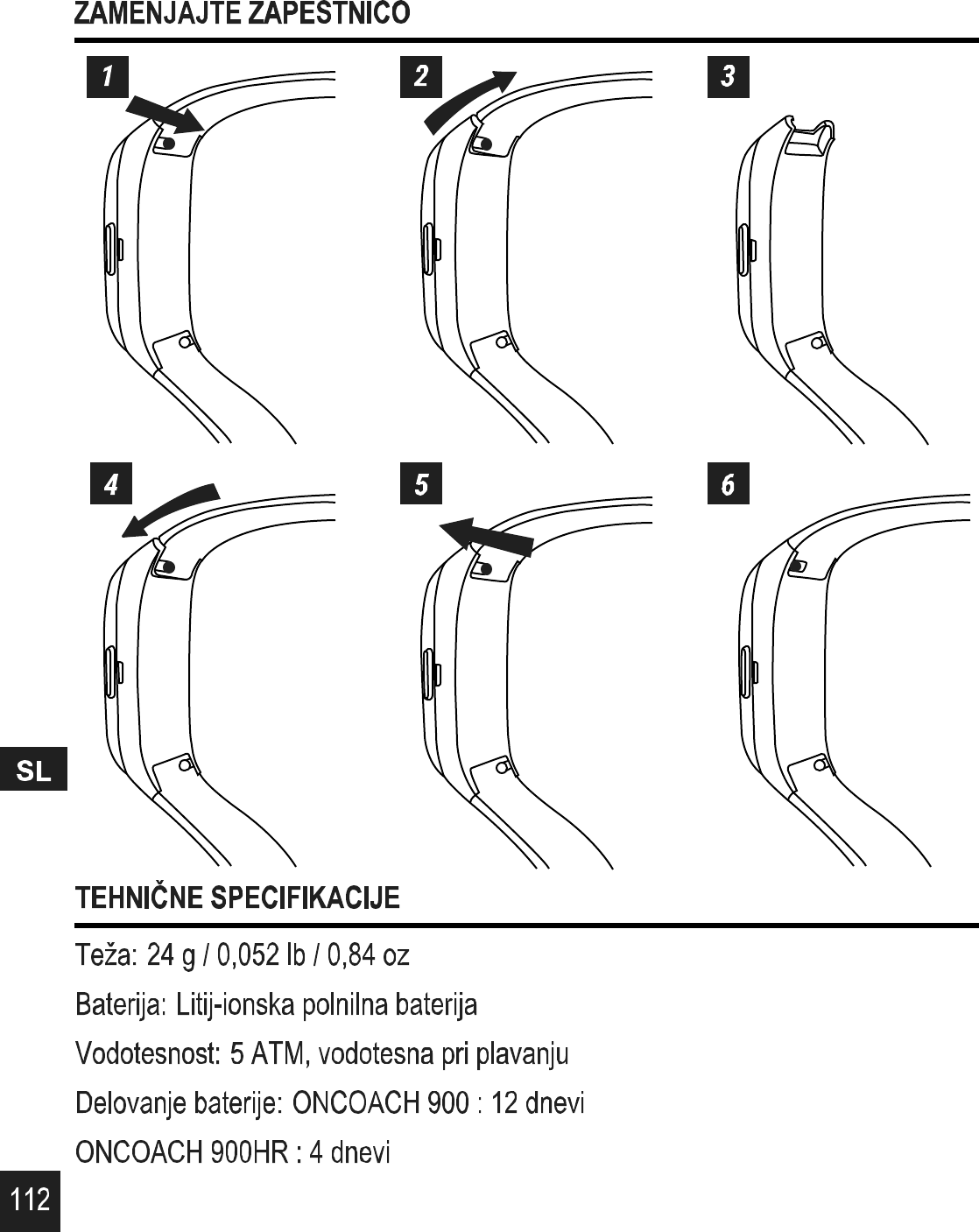 ZAMENJAJTE ZAPESTNICO

1

2

3

4

5

6

SL

TEHNIČNE SPECIFIKACIJE

Teža: 24 g / 0,052 lb / 0,84 oz

Baterija: Litij-ionska polnilna baterija

Vodotesnost: 5 ATM, vodotesna pri plavanju

Delovanje baterije: ONCOACH 900 : 12 dnevi

ONCOACH 900HR : 4 dnevi

112