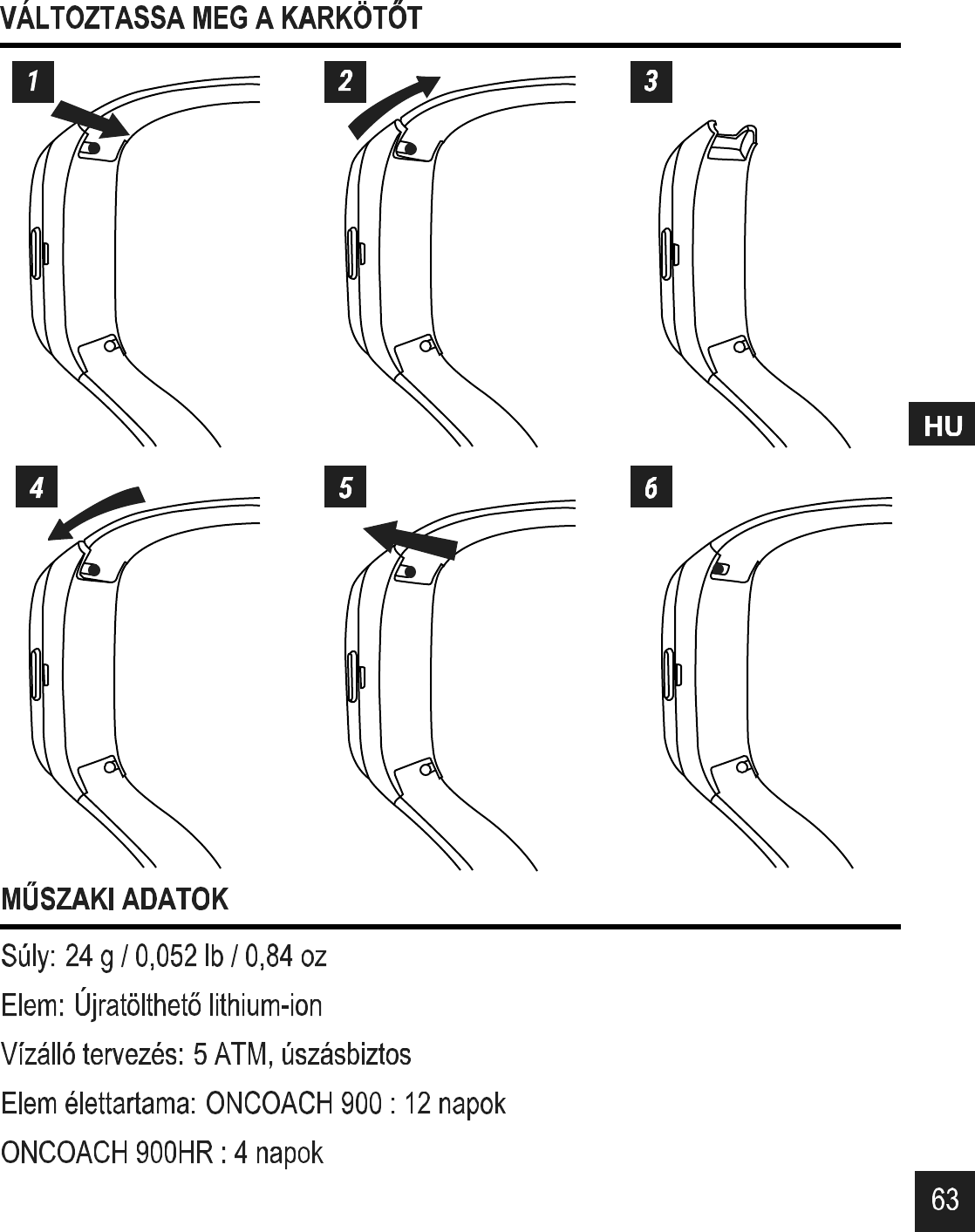 VÁLTOZTASSA MEG A KARKÖTŐT

1

2

3

HU

4

5

6

MŰSZAKI ADATOK

Súly: 24 g / 0,052 lb / 0,84 oz

Elem: Újratölthető lithium-ion

Vízálló tervezés: 5 ATM, úszásbiztos

Elem élettartama: ONCOACH 900 : 12 napok

ONCOACH 900HR : 4 napok

63