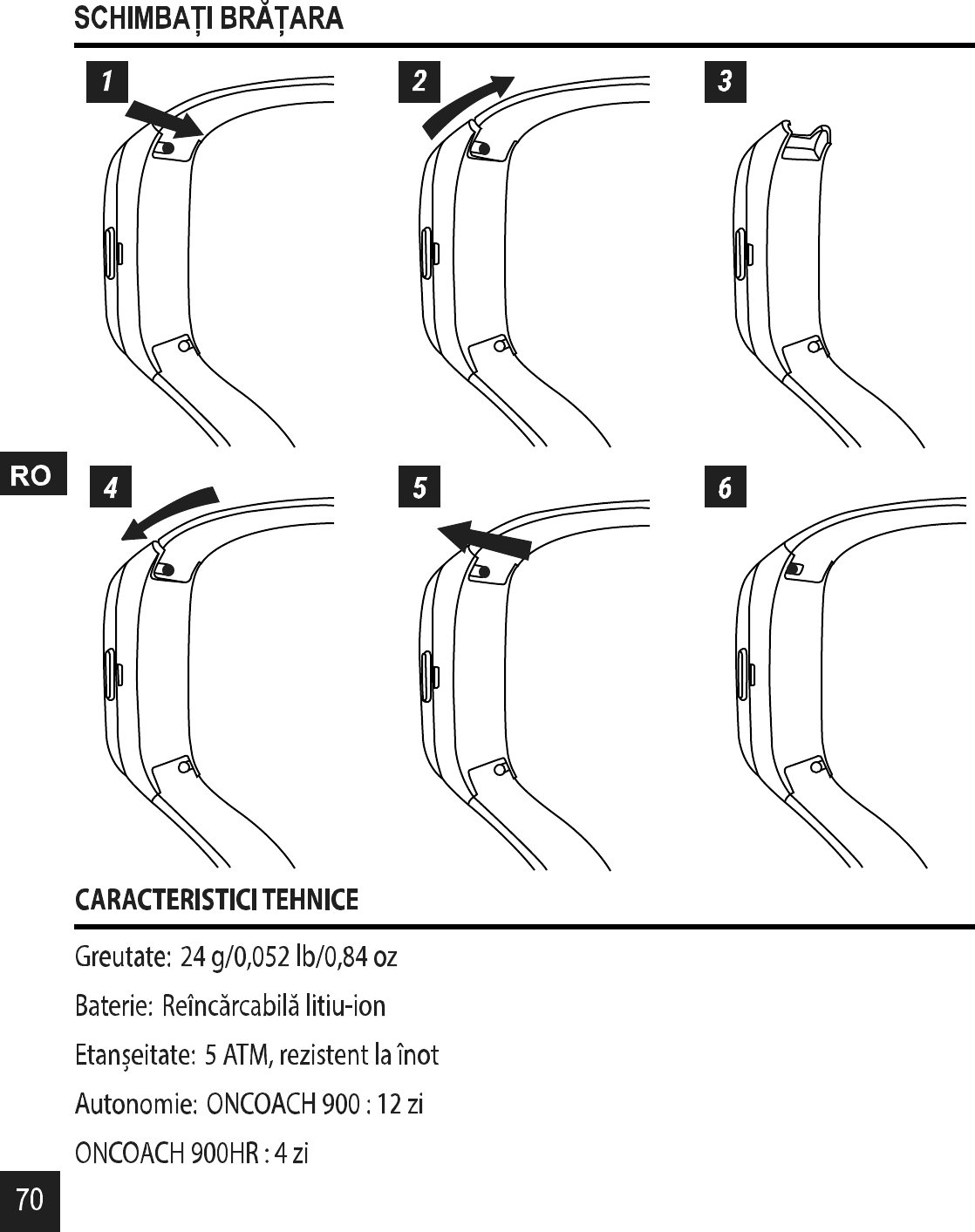 SCHIMBAȚI BRĂȚARA

1

2

3

RO

4

5

6

CARACTERISTICI TEHNICE

Greutate: 24 g/0,052 lb/0,84 oz

Baterie: Reîncărcabilă litiu-ion

Etanșeitate: 5 ATM, rezistent la înot

Autonomie: ONCOACH 900 : 12 zi

ONCOACH 900HR : 4 zi

70