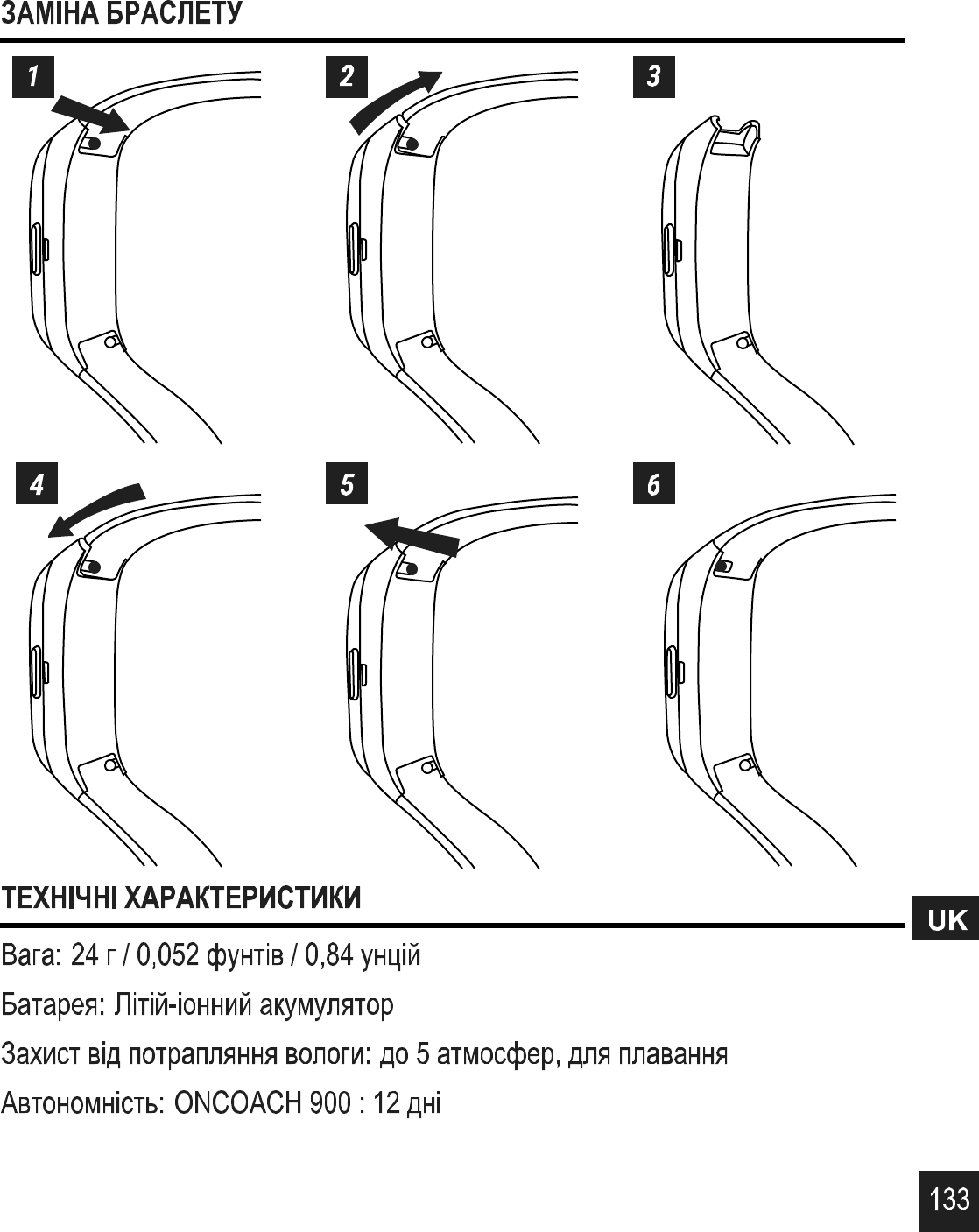 ЗАМІНА БРАСЛЕТУ

1

2

3

4

5

6

ТЕХНІЧНІ ХАРАКТЕРИСТИКИ

UK

Вага: 24 г / 0,052 фунтів / 0,84 унцій

Батарея: Літій-іонний акумулятор

Захист від потрапляння вологи: до 5 атмосфер, для плавання

Автономність: ONCOACH 900 : 12 дні

133