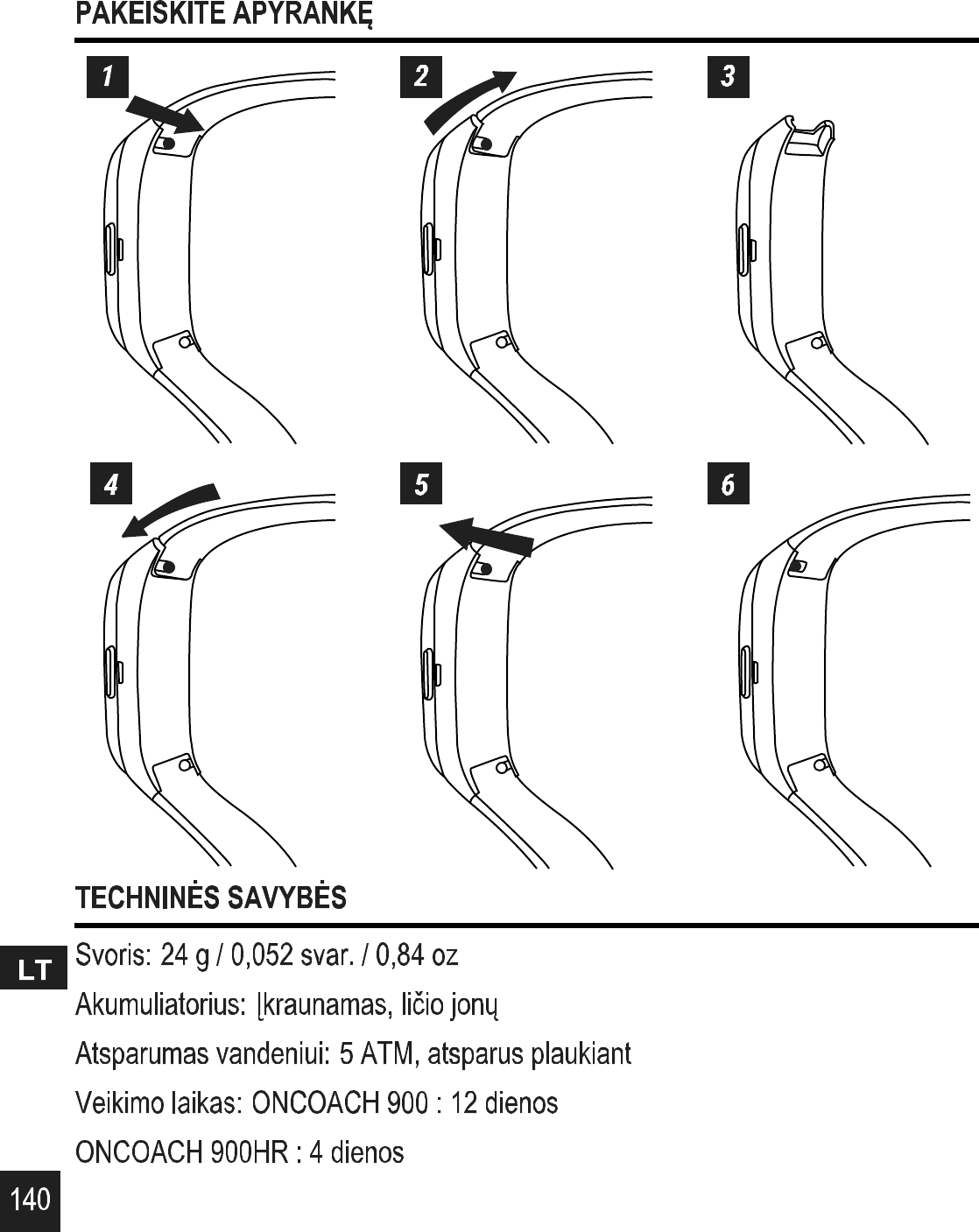 PAKEISKITE APYRANKĘ

1

2

3

4

5

6

TECHNINĖS SAVYBĖS

LT

Svoris: 24 g / 0,052 svar. / 0,84 oz

Akumuliatorius: Įkraunamas, ličio jonų

Atsparumas vandeniui: 5 ATM, atsparus plaukiant

Veikimo laikas: ONCOACH 900 : 12 dienos

ONCOACH 900HR : 4 dienos

140