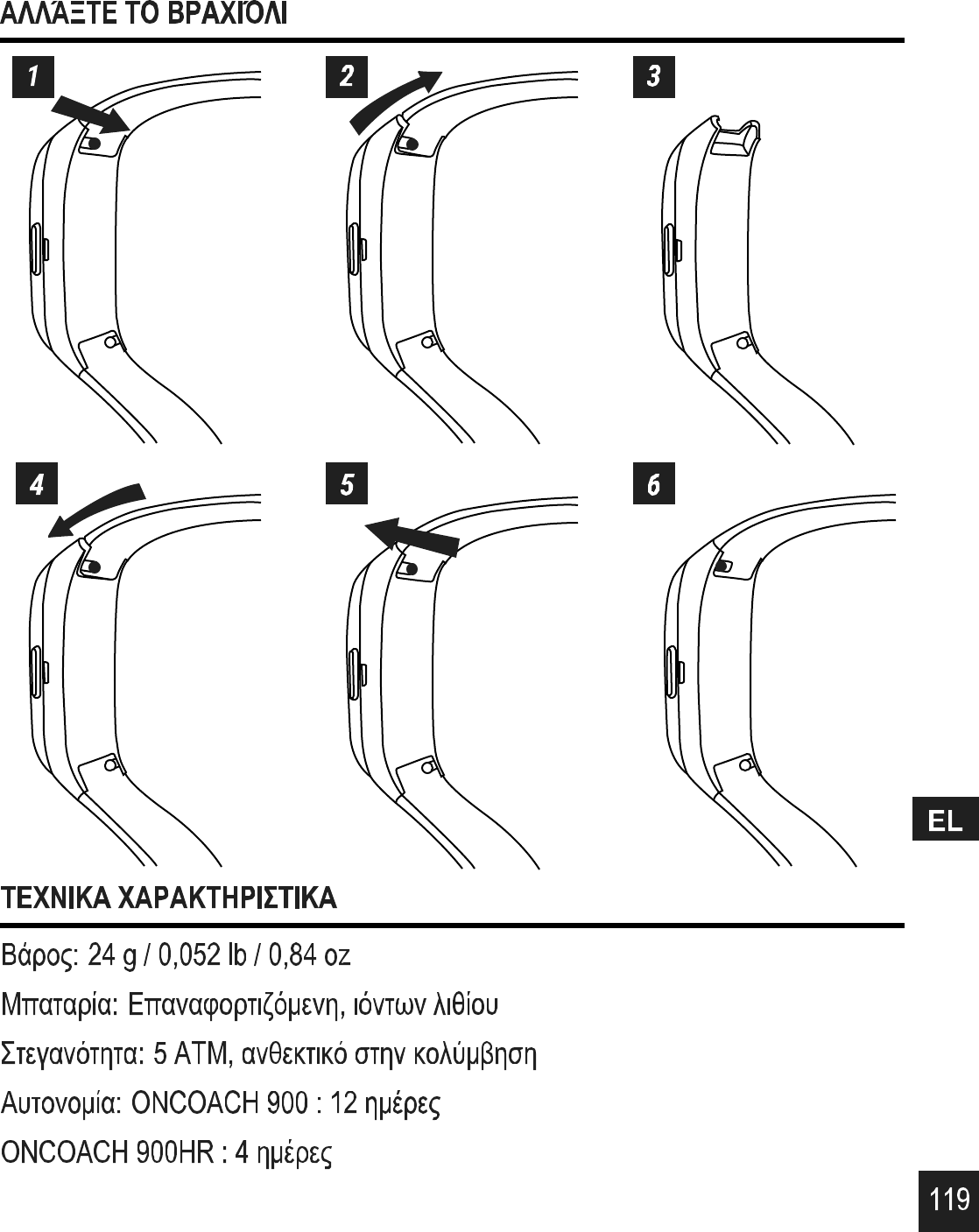 ΑΛΛΆΞΤΕ ΤΟ ΒΡΑΧΙΌΛΙ

1

2

3

4

5

6

EL

ΤΕΧΝΙΚΑ ΧΑΡΑΚΤΗΡΙΣΤΙΚΑ

Βάρος: 24 g / 0,052 lb / 0,84 oz

Μπαταρία: Επαναφορτιζόμενη, ιόντων λιθίου

Στεγανότητα: 5 ATM, ανθεκτικό στην κολύμβηση

Αυτονομία: ONCOACH 900 : 12 ημέρες

ONCOACH 900HR : 4 ημέρες

119