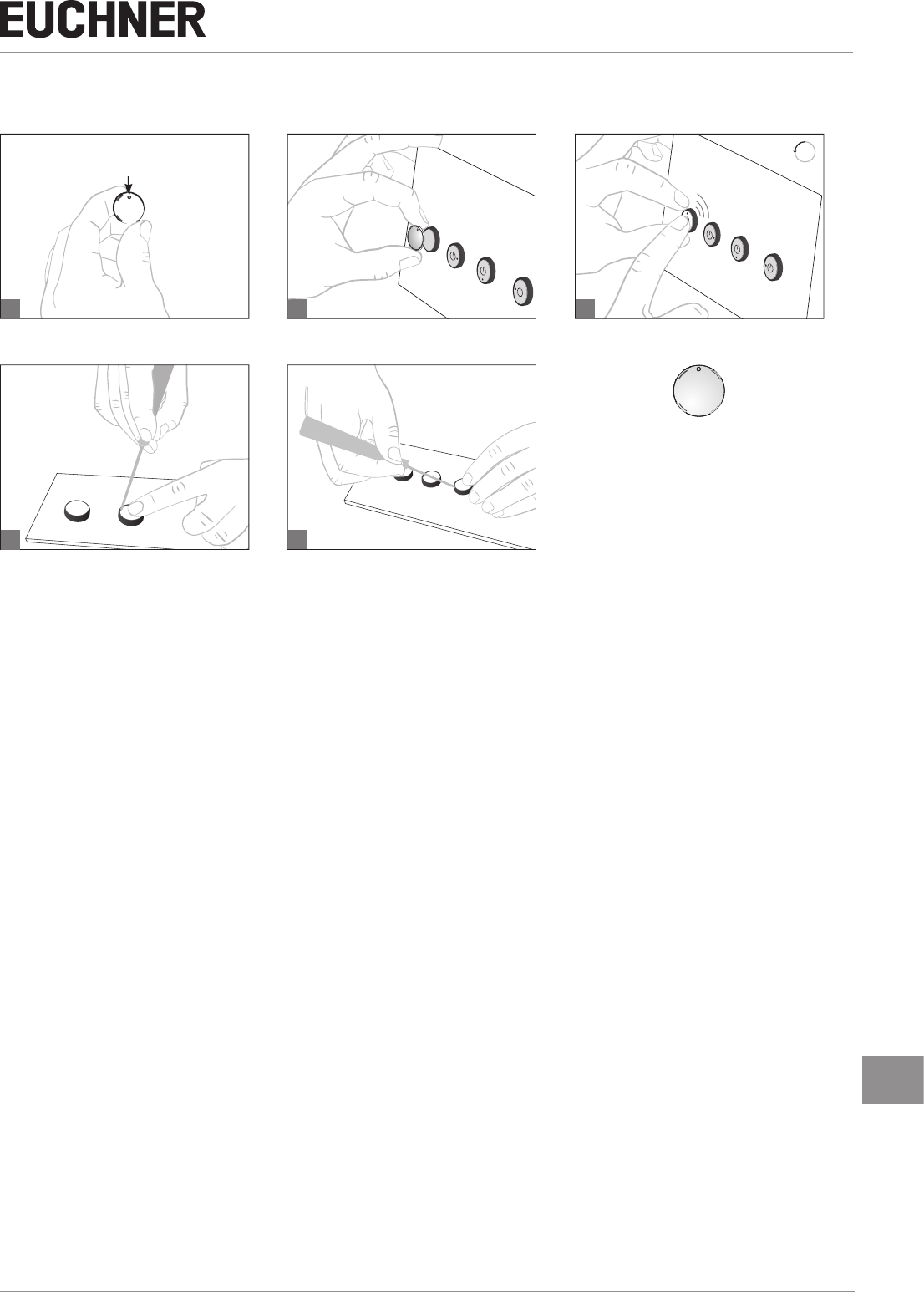 EUCHNER