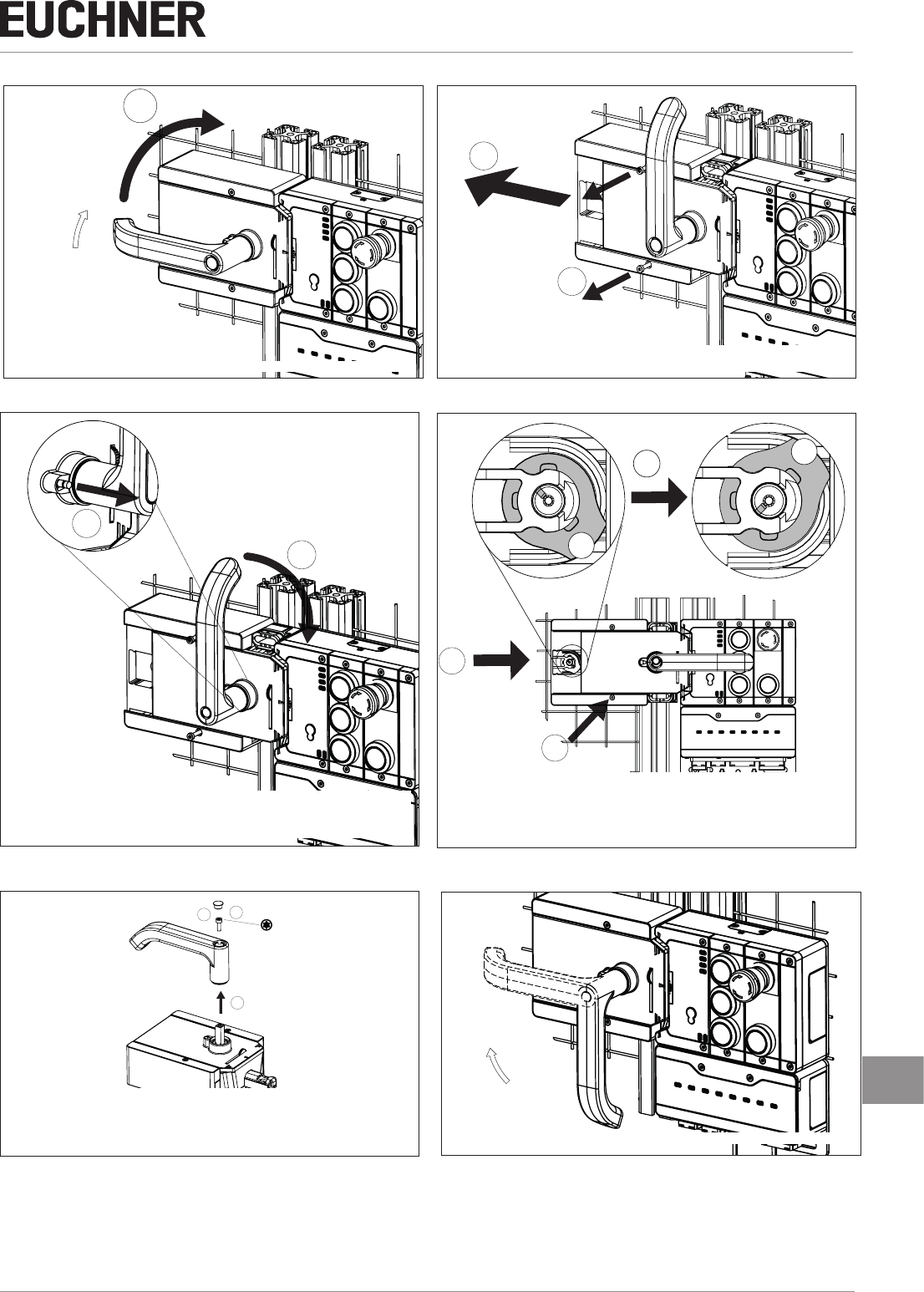 EUCHNER