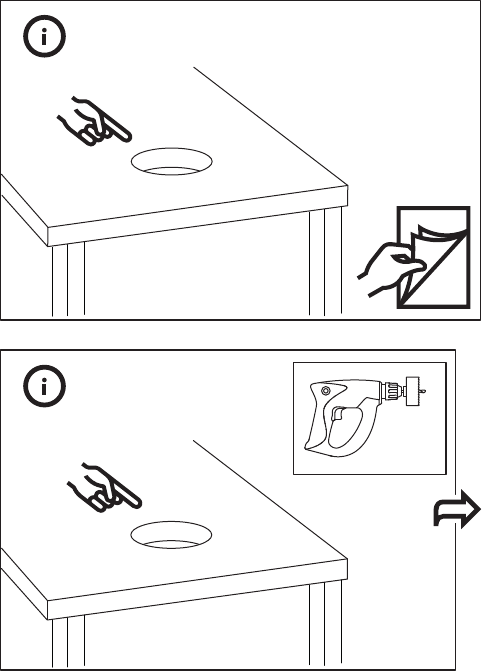 i

i