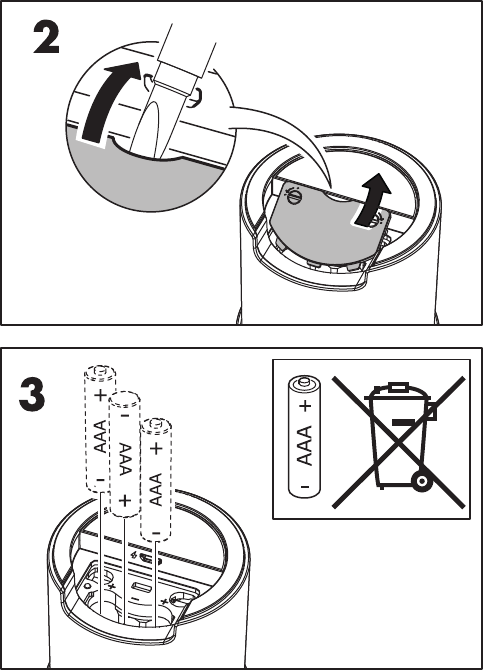 2

3

+
AAA
-

-
AAA
+

+
AAA
-

+
AAA
-