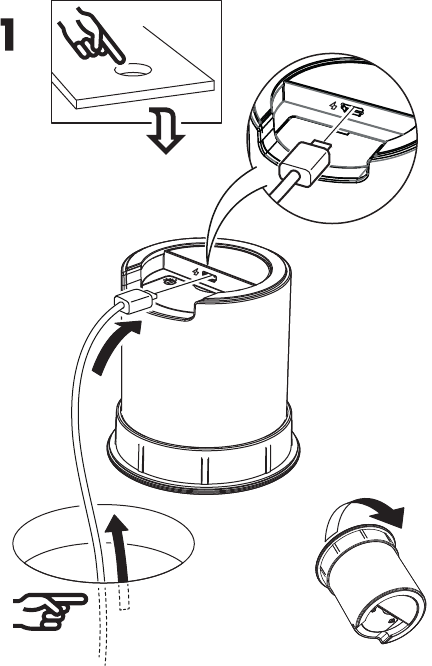 1