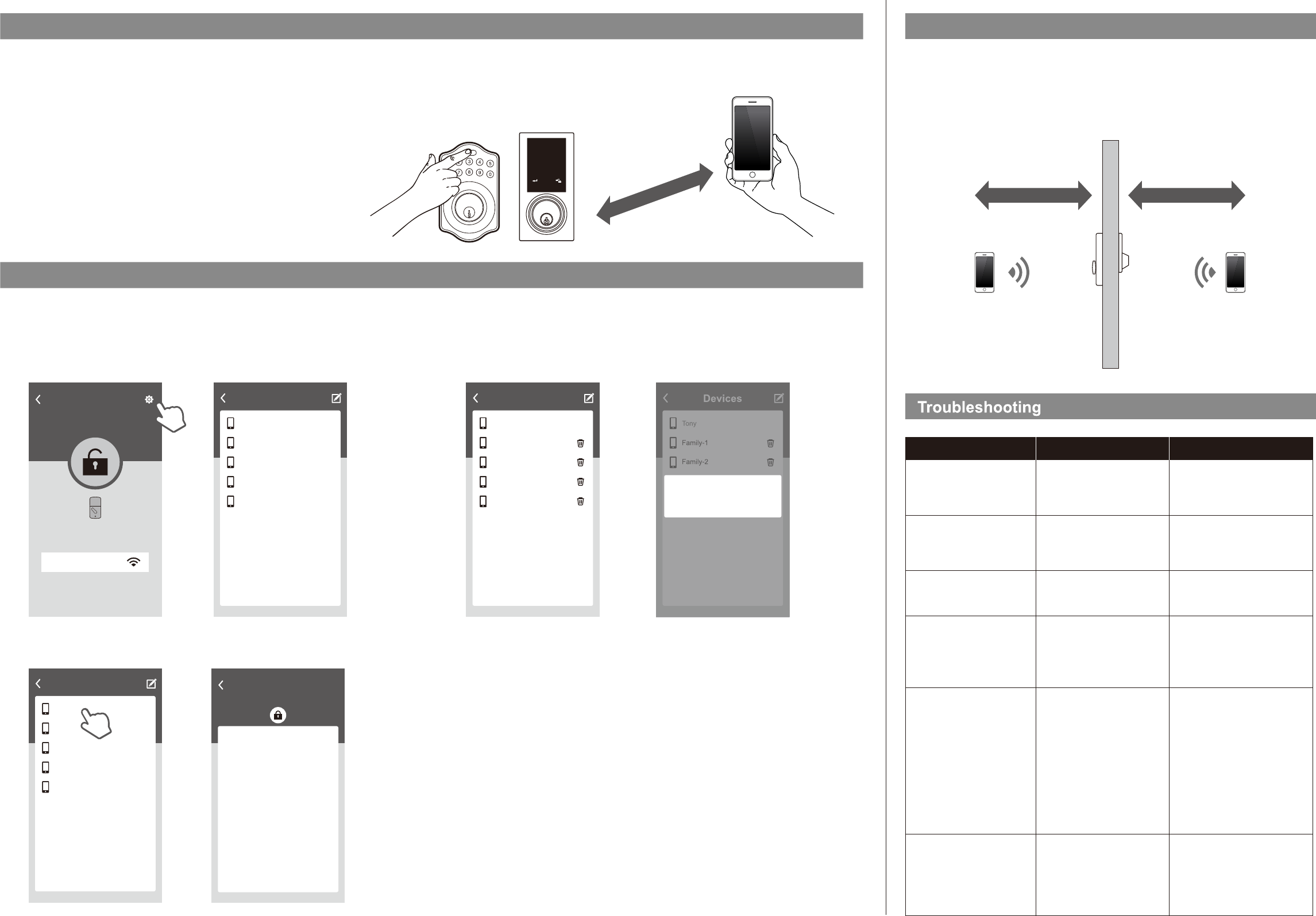 Devices

Tony

Family-1

Family-2

Troubleshooting