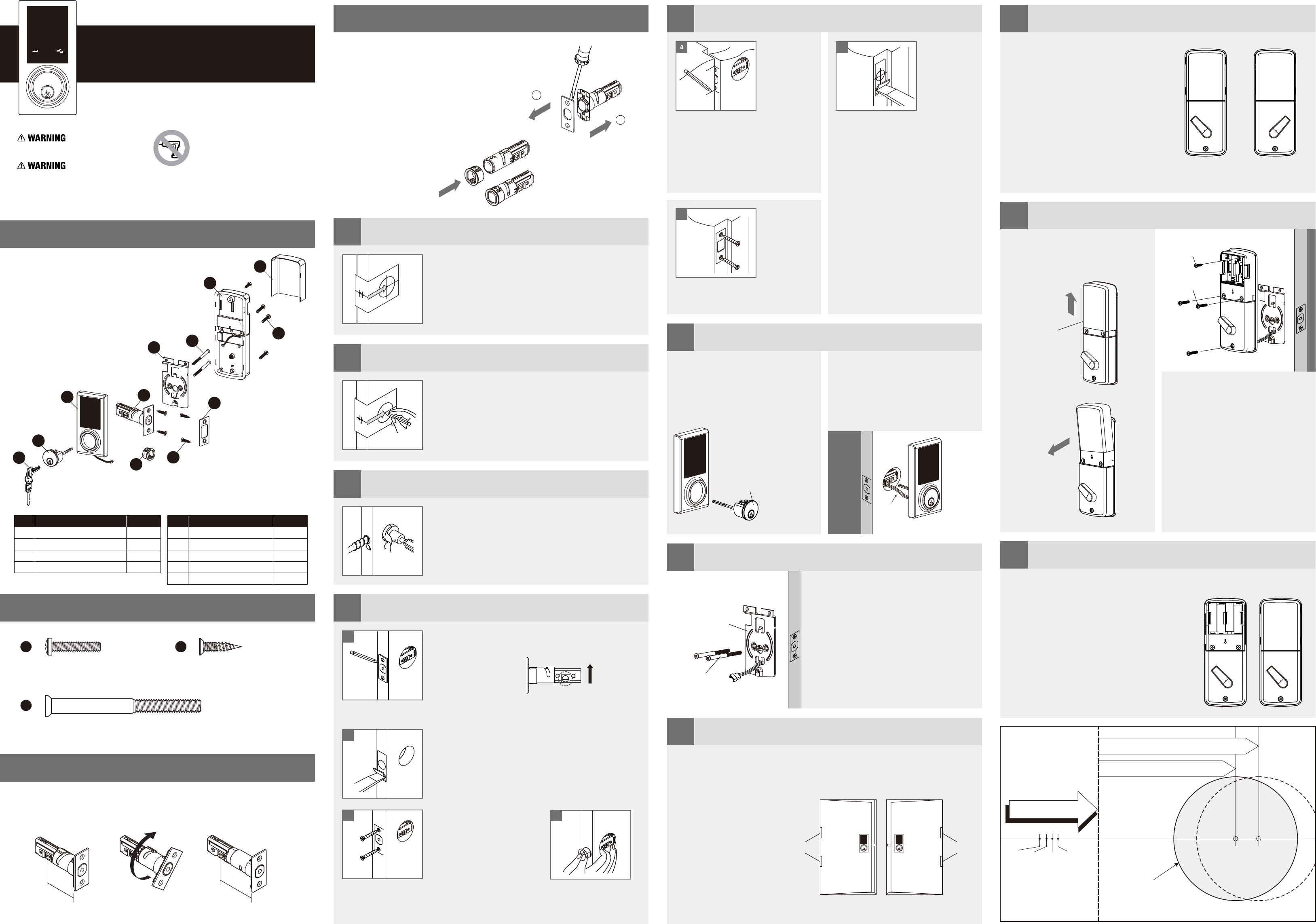 ⚠ WARNING

⚠ WARNING

a