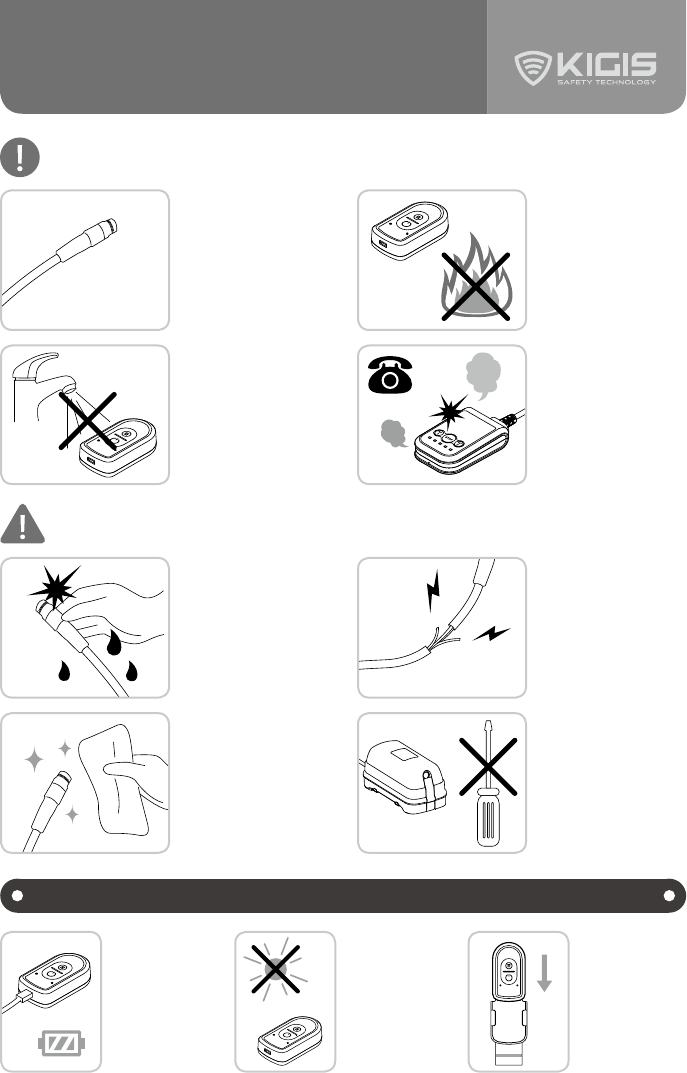 KIGIS
SAFETY TECHNOLOGY