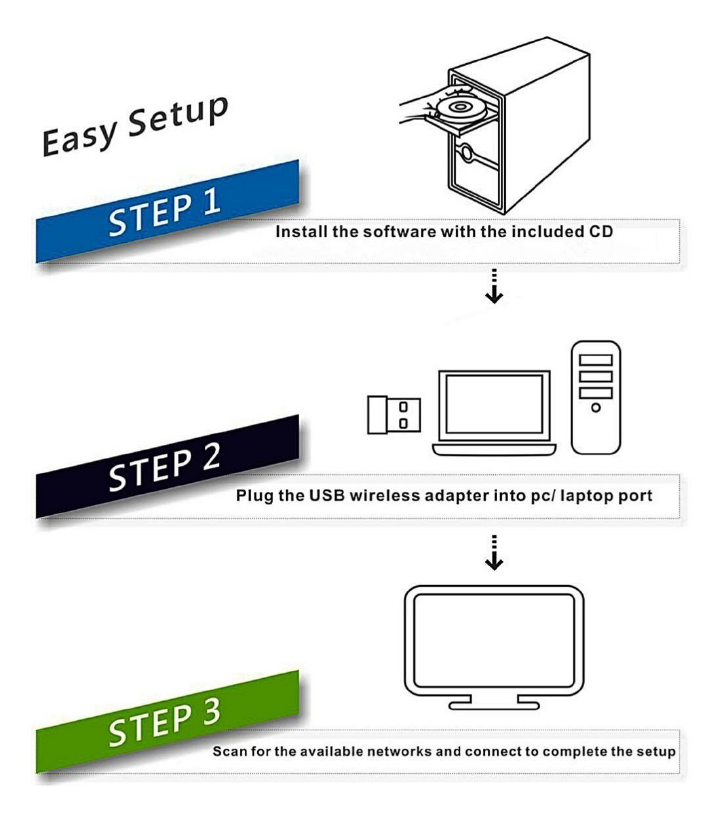 Easy Setup

STEP 1

Install the software with the included CD

STEP 2

Plug the USB wireless adapter into pc/ laptop port

STEP 3

Scan for the available networks and connect to complete the setup