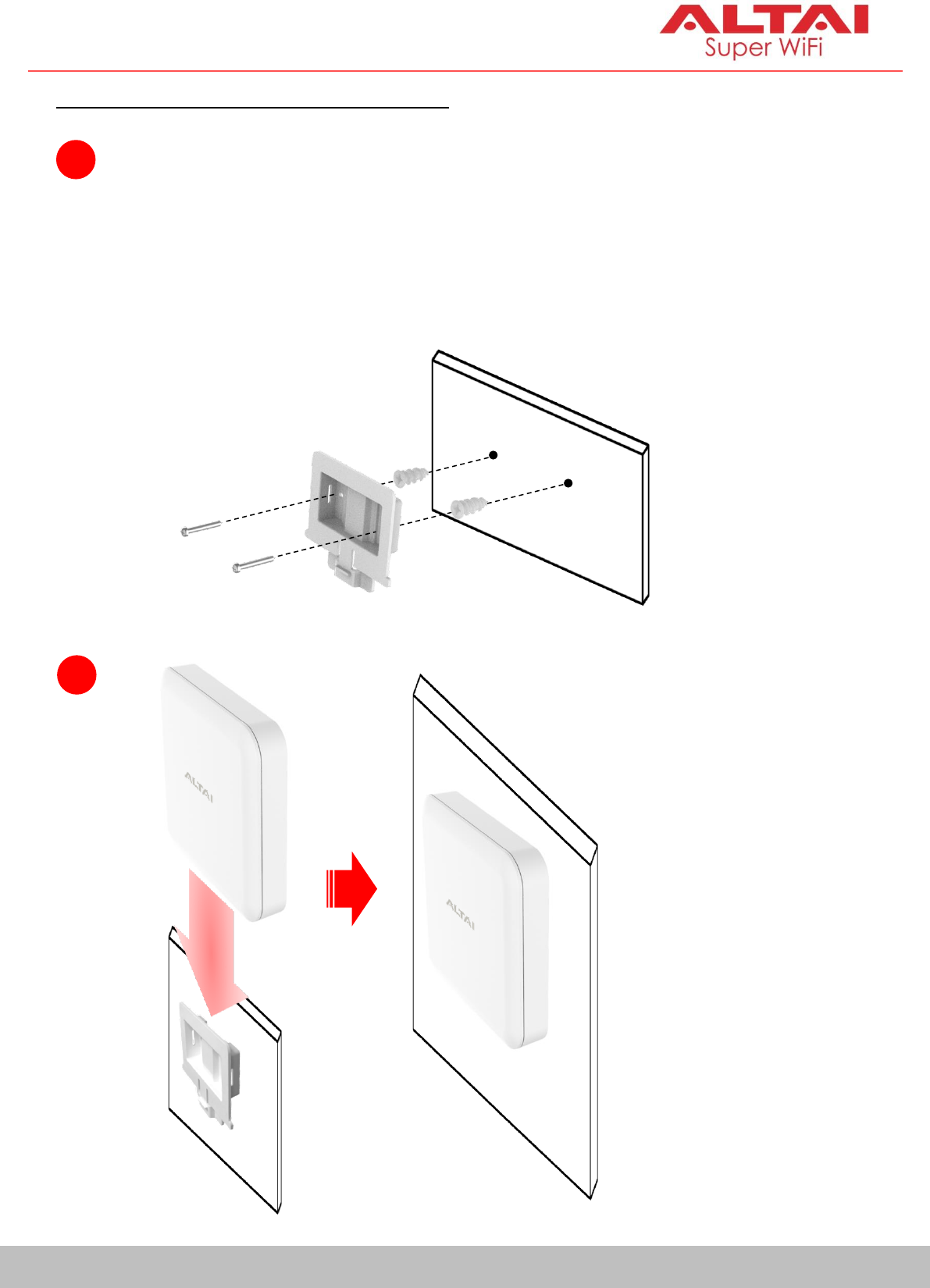 ALTAI
Super WiFi

ALTAI

ALTAI