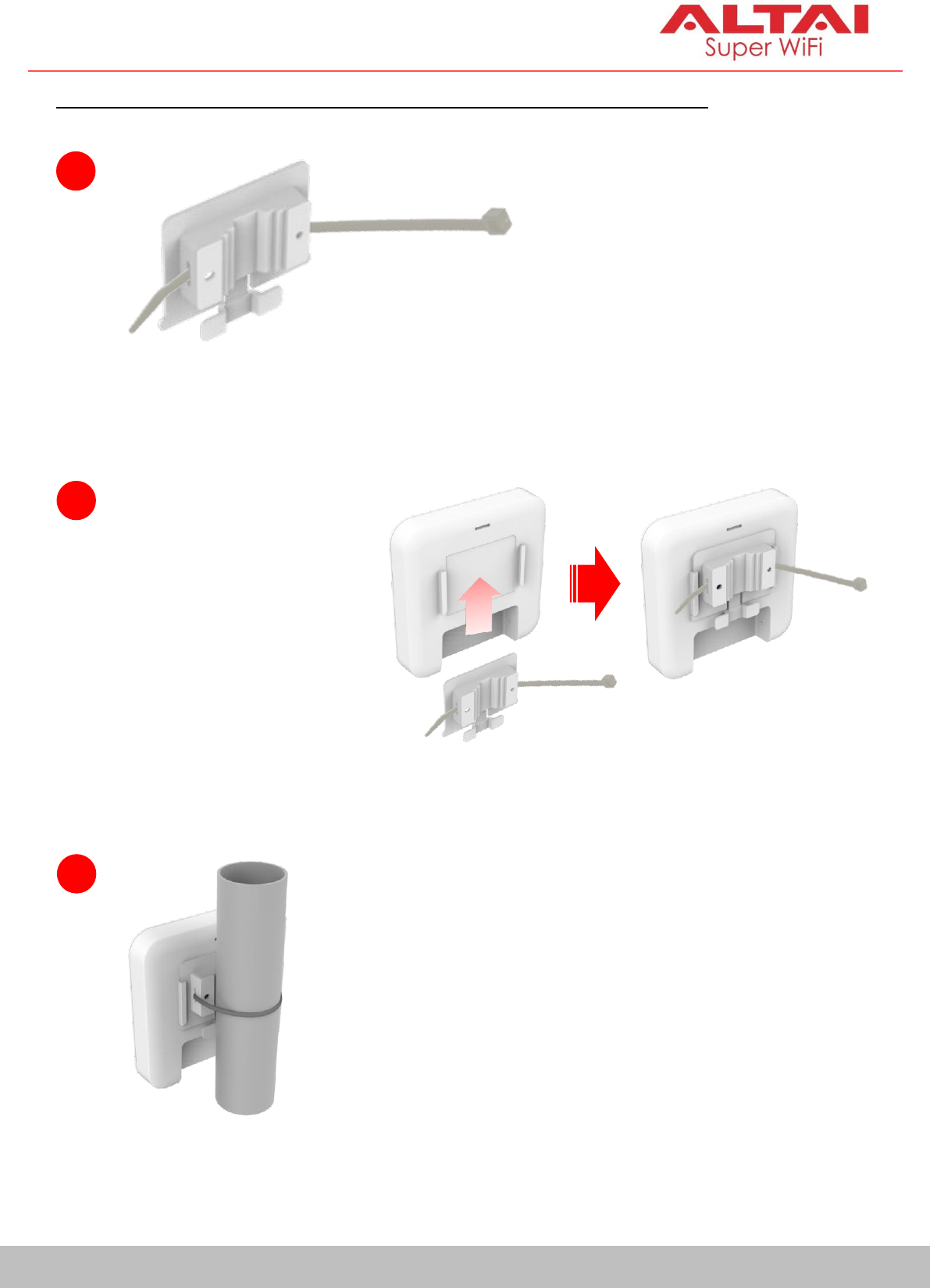 ALTAI
Super WiFi