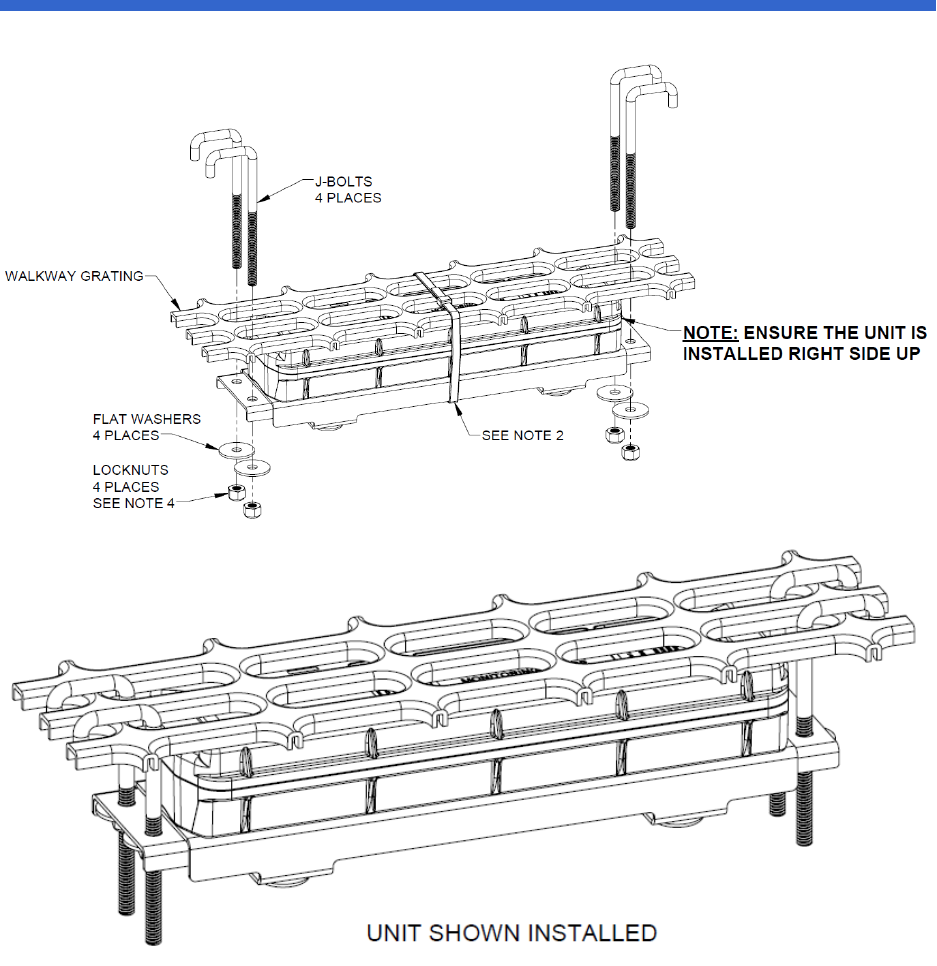 J-BOLTS
4 PLACES

WALKWAY GRATING

NOTE: ENSURE THE UNIT IS INSTALLED RIGHT SIDE UP

FLAT WASHERS
4 PLACES

SEE NOTE 2

LOCKNUTS
4 PLACES
SEE NOTE 4

UNIT SHOWN INSTALLED