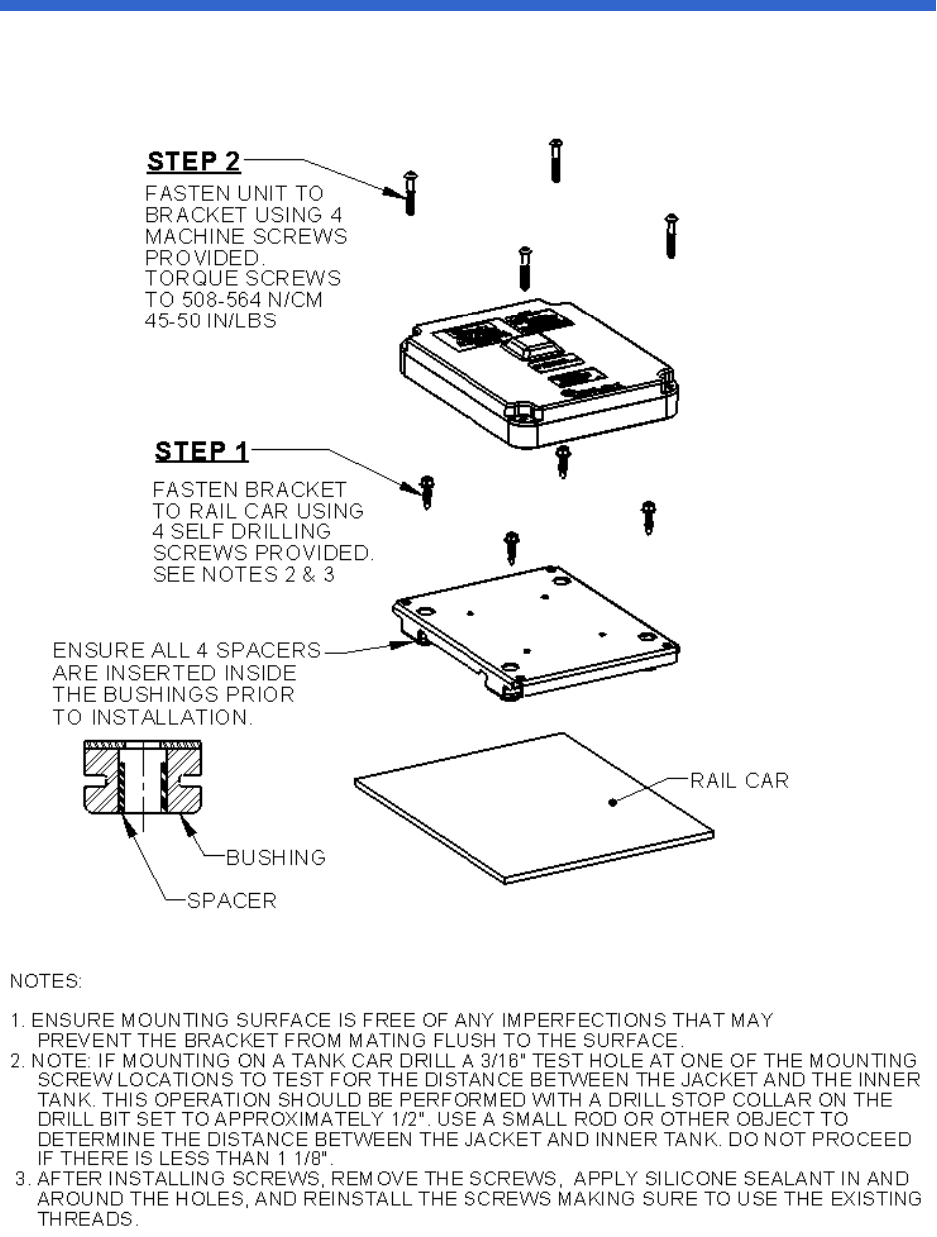 STEP 2

FASTEN UNIT TO BRACKET USING 4 MACHINE SCREWS PROVIDED. TORQUE SCREWS TO 508-564 N/CM 45-50 IN/LBS

STEP 1

FASTEN BRACKET TO RAIL CAR USING 4 SELF DRILLING SCREWS PROVIDED. SEE NOTES 2 & 3

ENSURE ALL 4 SPACERS ARE INSERTED INSIDE THE BUSHINGS PRIOR TO INSTALLATION.

RAIL CAR

BUSHING

SPACER

NOTES:

1. ENSURE MOUNTING SURFACE IS FREE OF ANY IMPERFECTIONS THAT MAY PREVENT THE BRACKET FROM MATING FLUSH TO THE SURFACE.
2. NOTE: IF MOUNTING ON A TANK CAR DRILL A 3/16" TEST HOLE AT ONE OF THE MOUNTING SCREW LOCATIONS TO TEST FOR THE DISTANCE BETWEEN THE JACKET AND THE INNER TANK. THIS OPERATION SHOULD BE PERFORMED WITH A DRILL STOP COLLAR ON THE DRILL BIT SET TO APPROXIMATELY 1/2". USE A SMALL ROD OR OTHER OBJECT TO DETERMINE THE DISTANCE BETWEEN THE JACKET AND INNER TANK. DO NOT PROCEED IF THERE IS LESS THAN 1 1/8".
3. AFTER INSTALLING SCREWS, REMOVE THE SCREWS, APPLY SILICONE SEALANT IN AND AROUND THE HOLES, AND REINSTALL THE SCREWS MAKING SURE TO USE THE EXISTING THREADS.