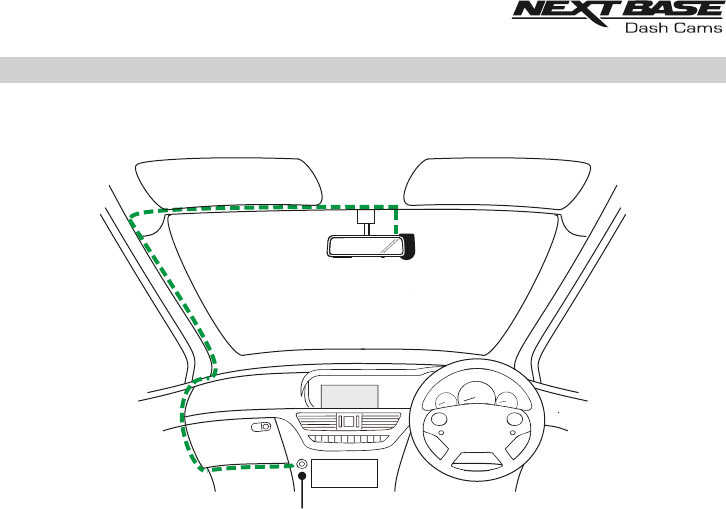 NEXTBASE
Dash Cams