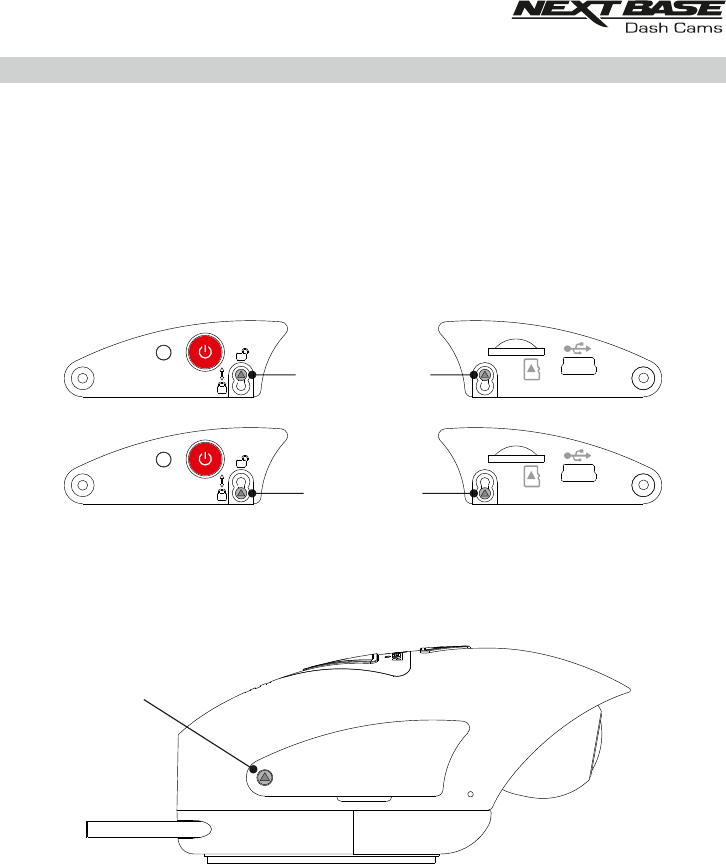 NEXTBASE
Dash Cams