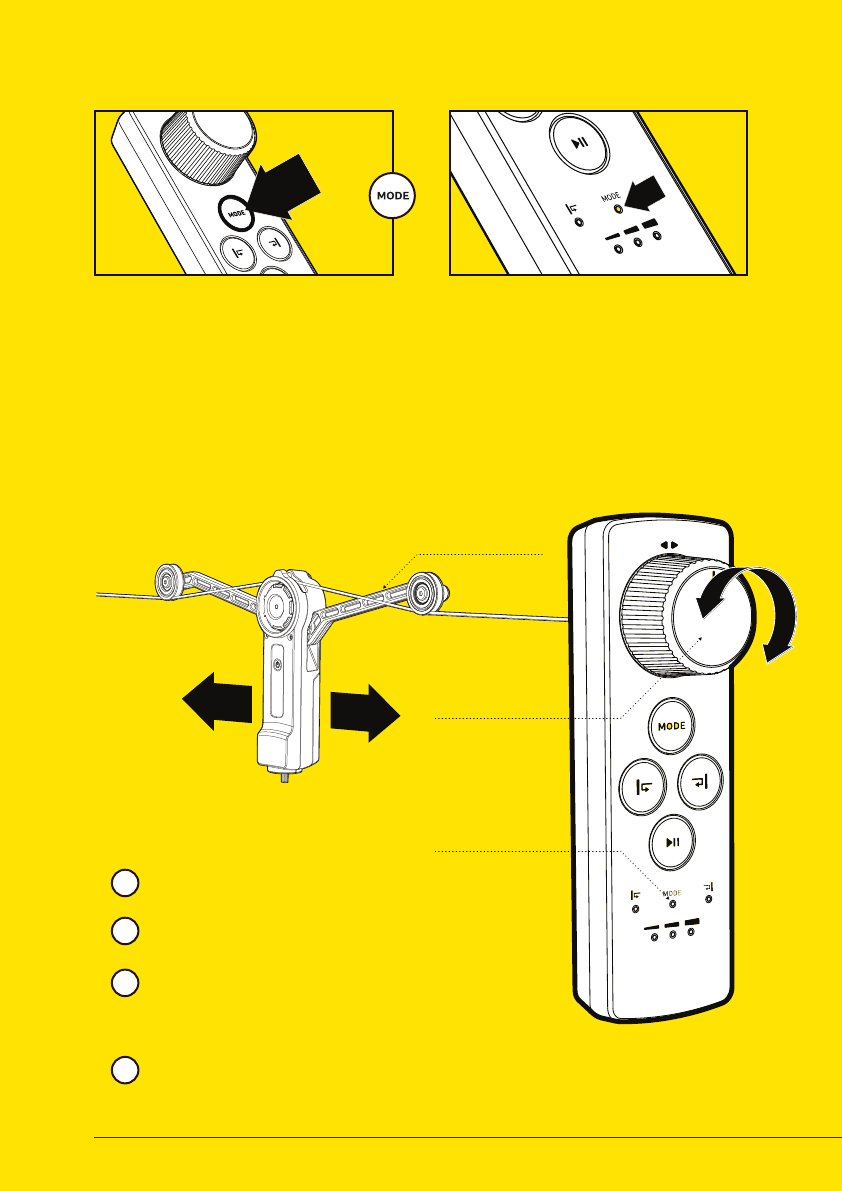 MODE

MODE

MODE

MODE

MODE