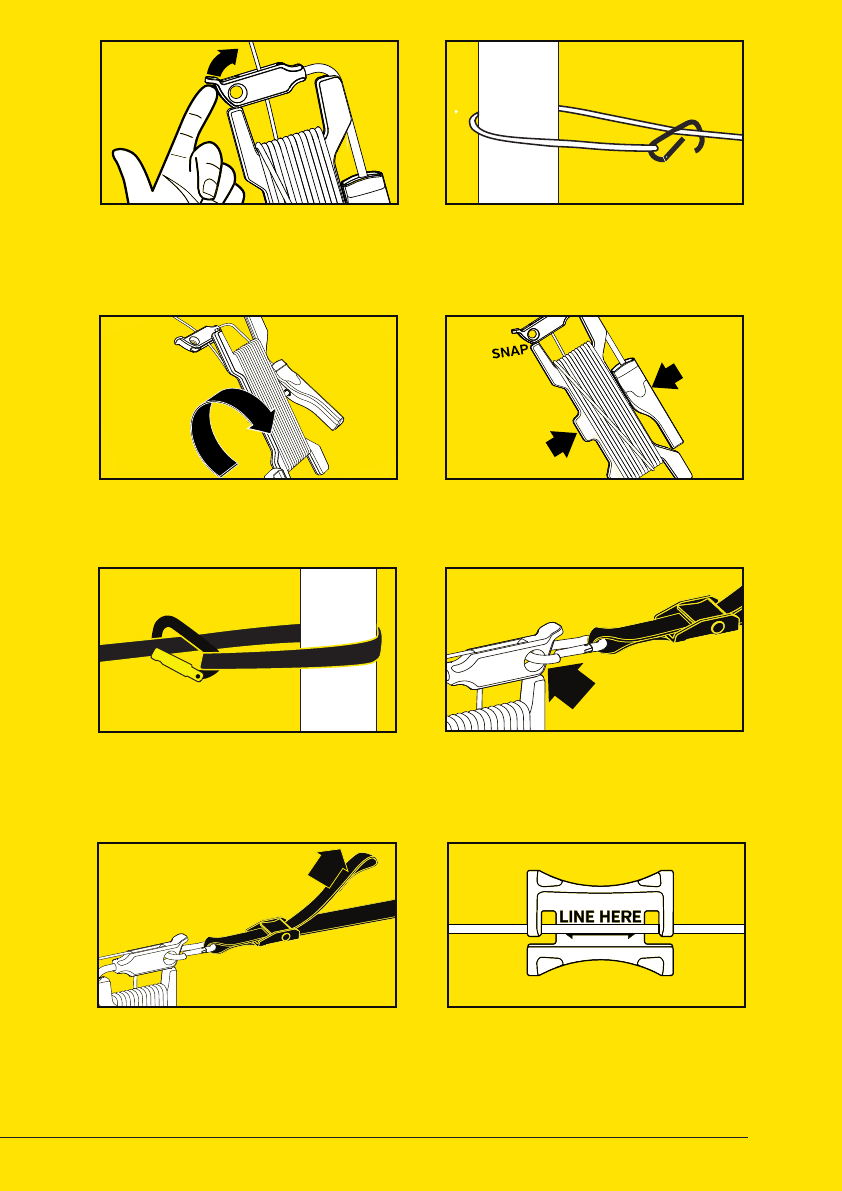 SNAP

LINE HERE