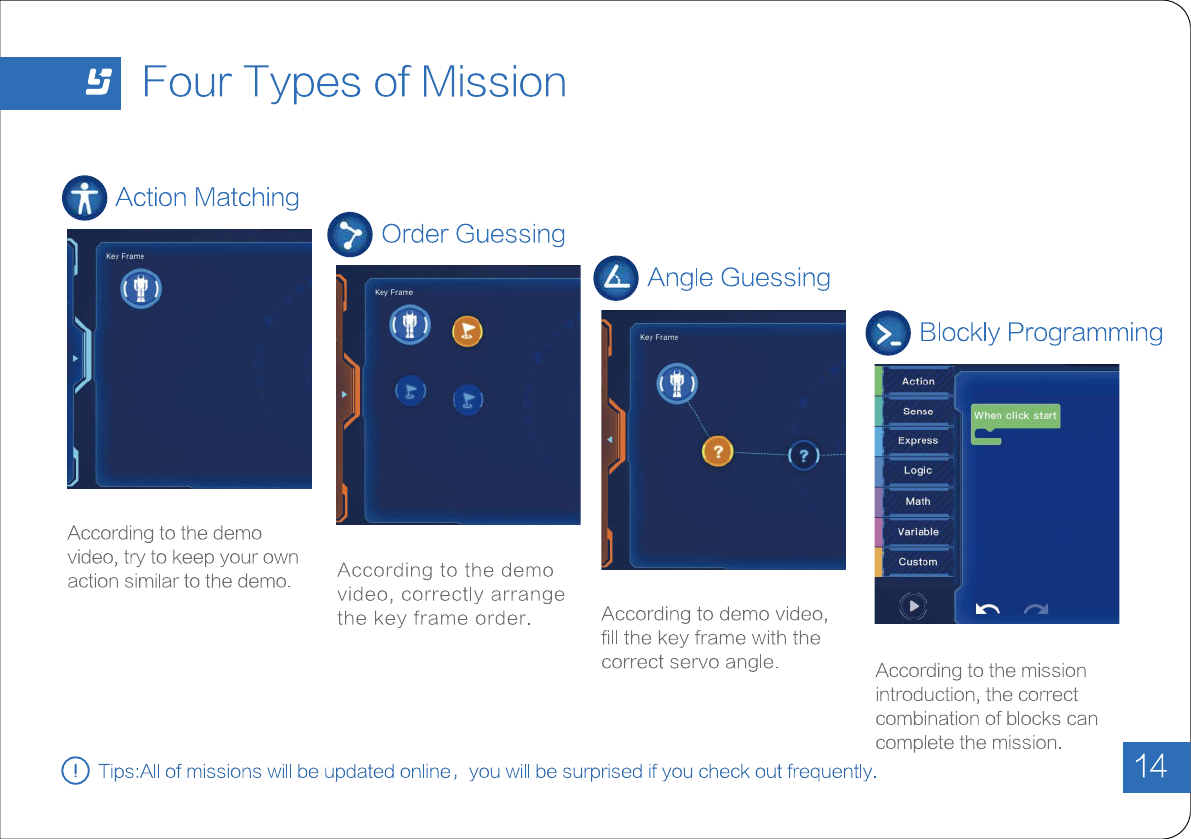 Four Types of Mission

Action Matching

Key Frame

According to the demo video, try to keep your own action similar to the demo.

Order Guessing

Key Frame

According to the demo video, correctly arrange the key frame order.

Angle Guessing

Key Frame

?

?

According to demo video, fill the key frame with the correct servo angle.

Blockly Programming

Action

Sense

Express

Logic

Math

Variable

Custom

When click start

According to the mission introduction, the correct combination of blocks can complete the mission.

! Tips:All of missions will be updated online，you will be surprised if you check out frequently.

14