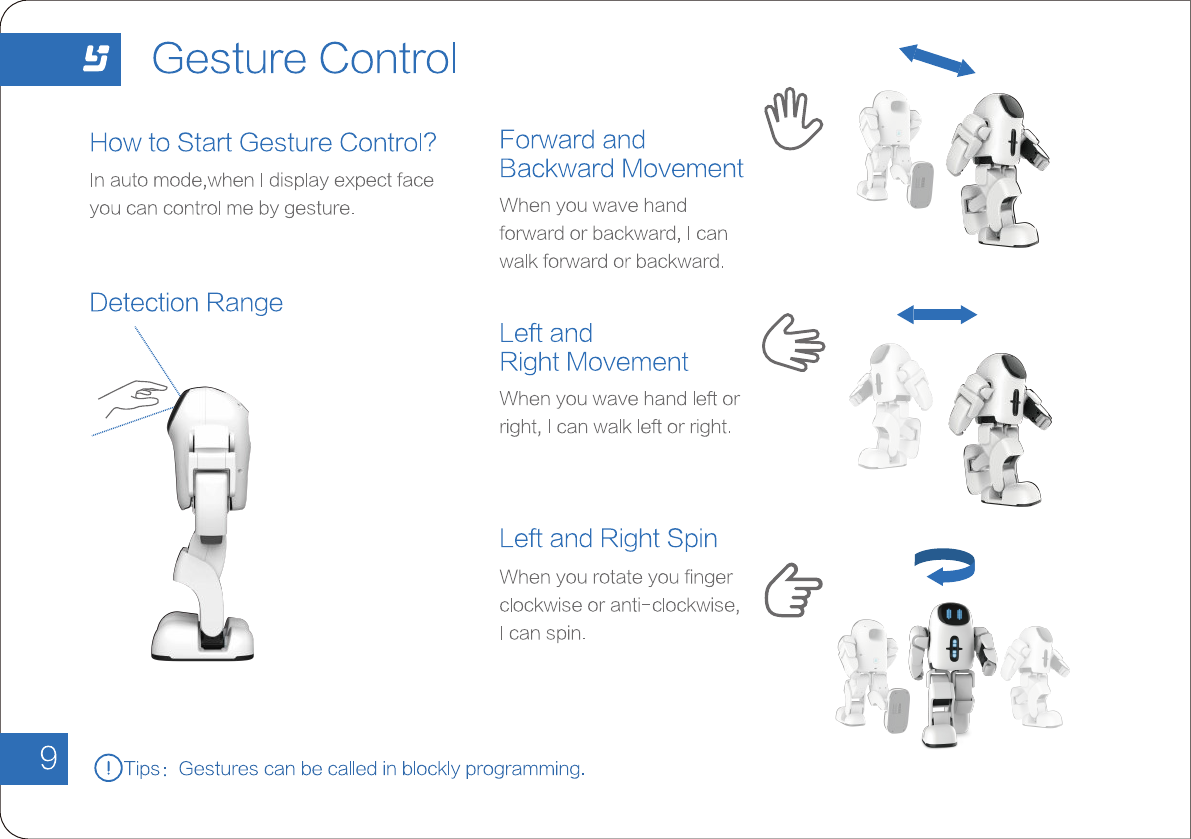 Gesture Control

How to Start Gesture Control?

In auto mode,when I display expect face you can control me by gesture.

Detection Range

Forward and Backward Movement

When you wave hand forward or backward, I can walk forward or backward.

Left and Right Movement

When you wave hand left or right, I can walk left or right.

Left and Right Spin

When you rotate you finger clockwise or anti-clockwise, I can spin.

9

! Tips: Gestures can be called in blockly programming.