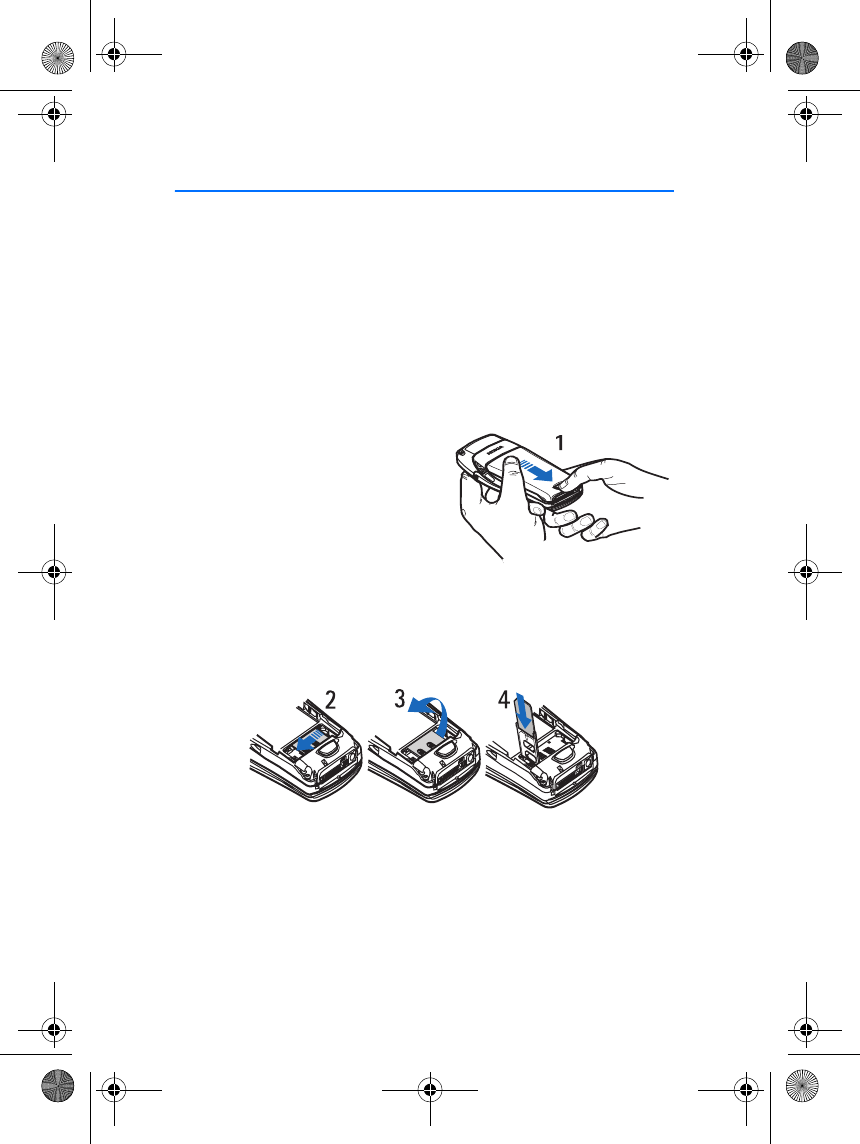 1

2

3

4