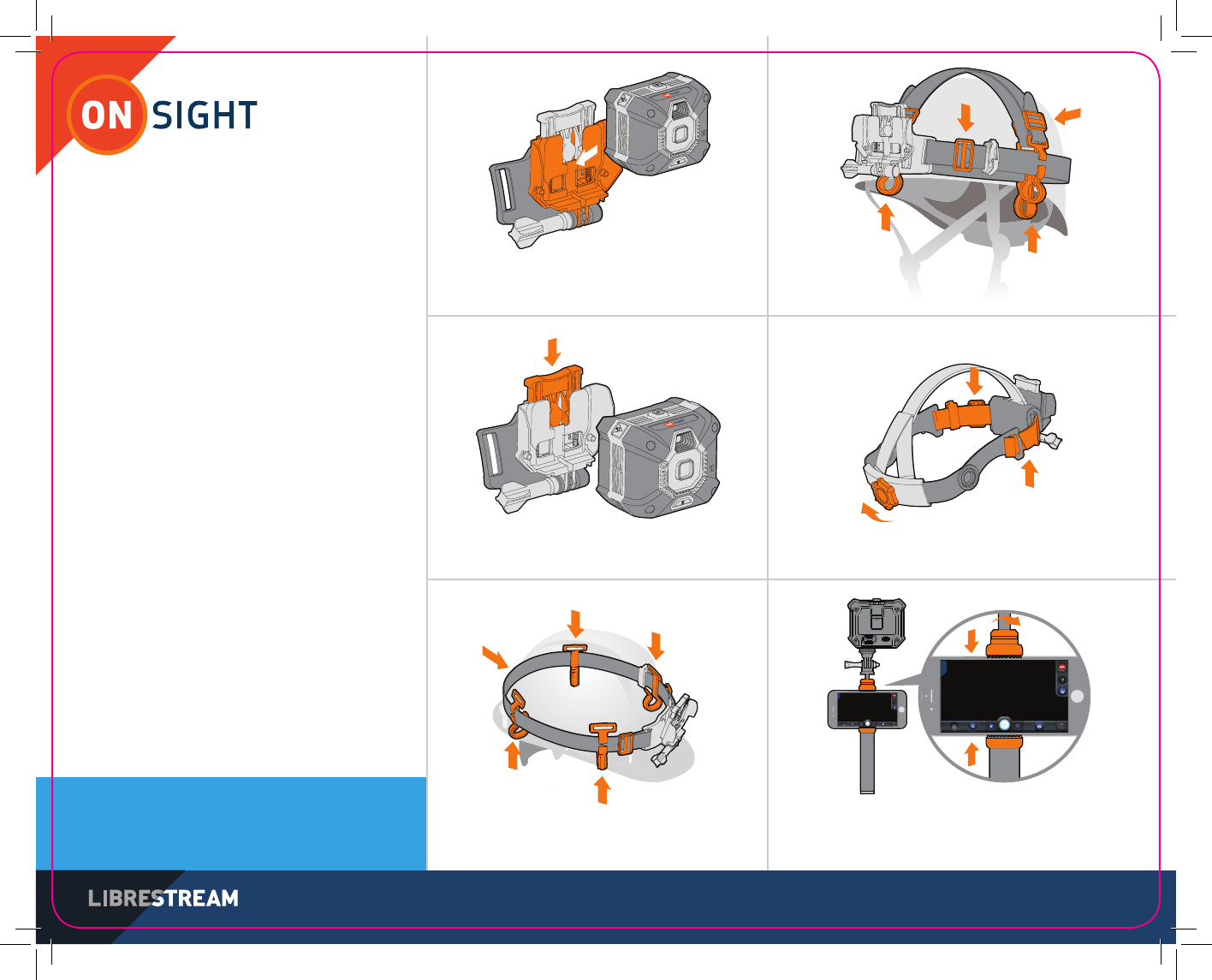 ON SIGHT

LIBRESTREAM