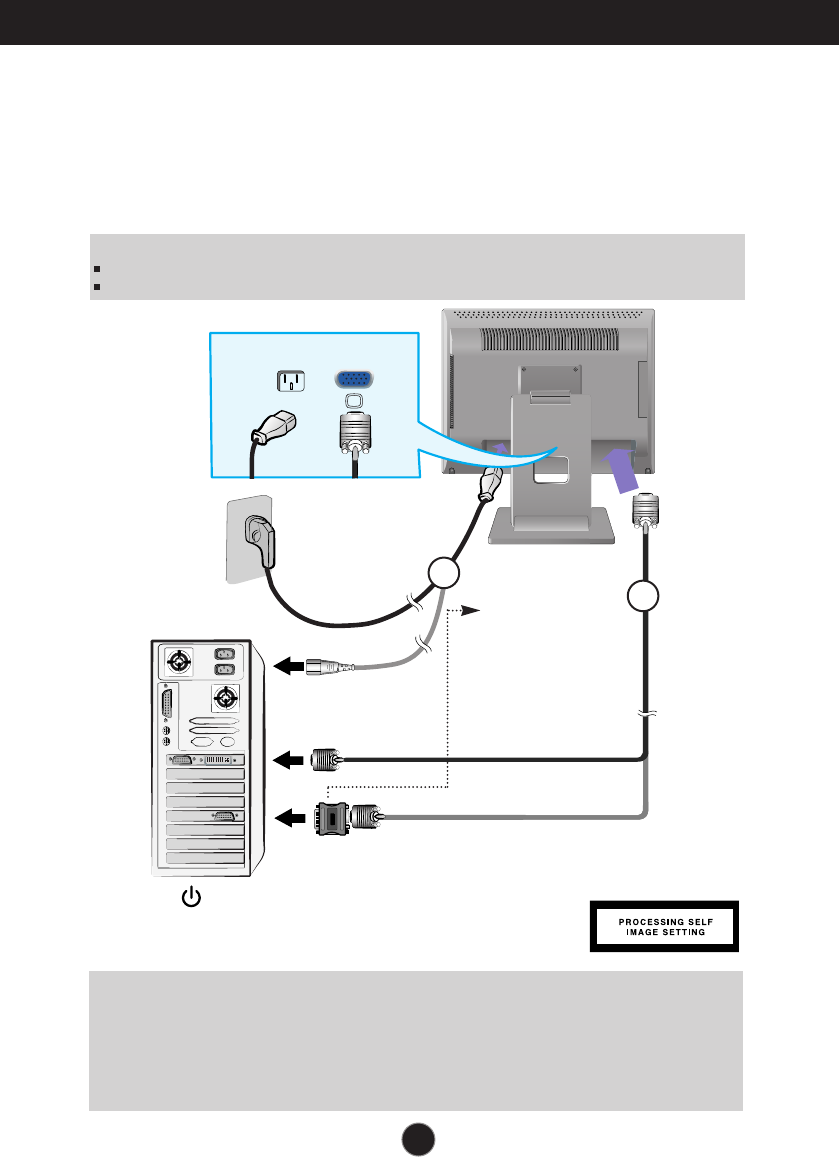 PROCESSING SELF IMAGE SETTING