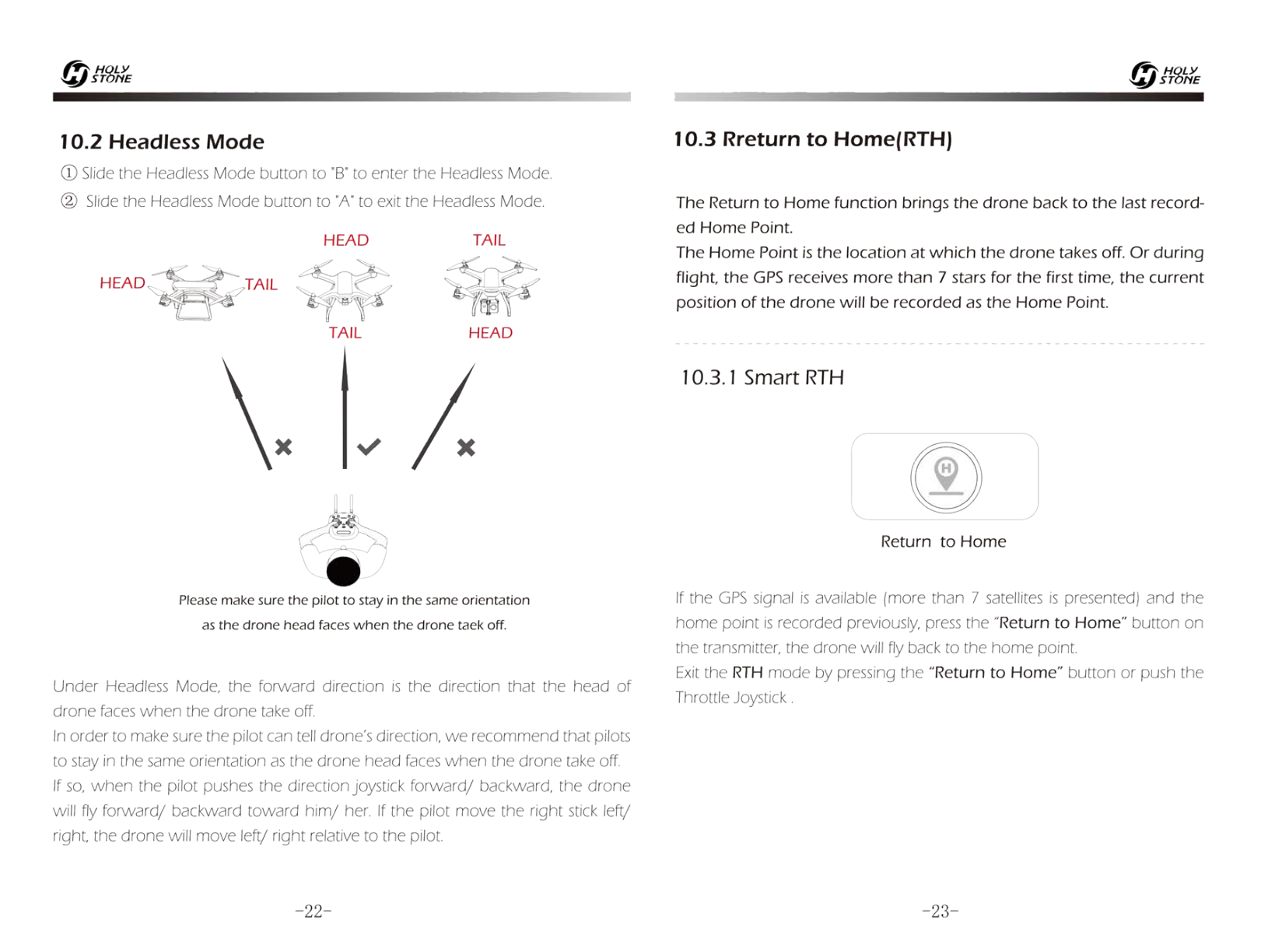 HOLY STONE

10.2 Headless Mode

① Slide the Headless Mode button to "B" to enter the Headless Mode.

② Slide the Headless Mode button to "A" to exit the Headless Mode.

HEAD TAIL

HEAD TAIL

TAIL HEAD

Please make sure the pilot to stay in the same orientation as the drone head faces when the drone taek off.

Under Headless Mode, the forward direction is the direction that the head of drone faces when the drone take off.

In order to make sure the pilot can tell drone's direction, we recommend that pilots to stay in the same orientation as the drone head faces when the drone take off.

If so, when the pilot pushes the direction joystick forward/ backward, the drone will fly forward/ backward toward him/ her. If the pilot move the right stick left/ right, the drone will move left/ right relative to the pilot.

-22-

HOLY STONE

10.3 Rreturn to Home(RTH)

The Return to Home function brings the drone back to the last recorded Home Point.

The Home Point is the location at which the drone takes off. Or during flight, the GPS receives more than 7 stars for the first time, the current position of the drone will be recorded as the Home Point.

10.3.1 Smart RTH

H

Return to Home

If the GPS signal is available (more than 7 satellites is presented) and the home point is recorded previously, press the "Return to Home" button on the transmitter, the drone will fly back to the home point.

Exit the RTH mode by pressing the "Return to Home" button or push the Throttle Joystick .

-23-